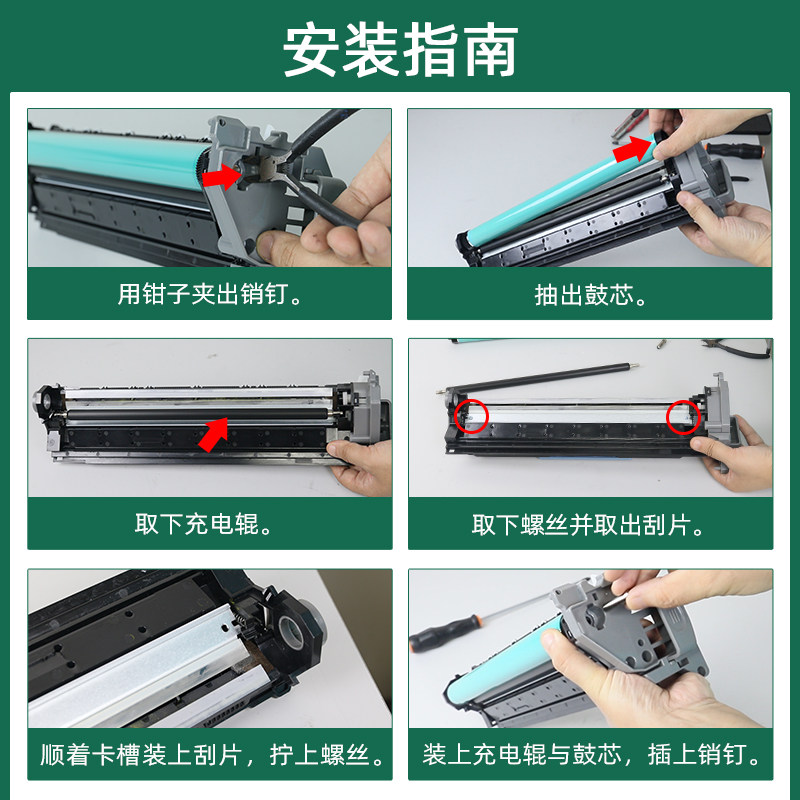 安装指南

用钳子夹出销钉。

抽出鼓芯。

取下充电辊。

取下螺丝并取出刮片。

顺着卡槽装上刮片，拧上螺丝。

装上充电辊与鼓芯，插上销钉。