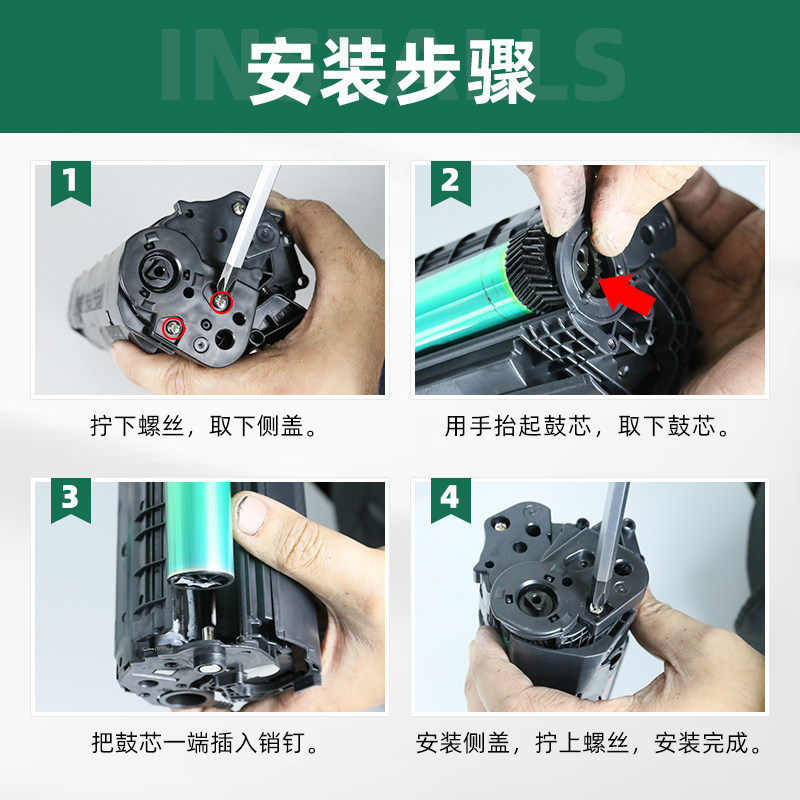 INSTALLS
安装步骤

1
拧下螺丝，取下侧盖。

2
用手抬起鼓芯，取下鼓芯。

3
把鼓芯一端插入销钉。

4
安装侧盖，拧上螺丝，安装完成。