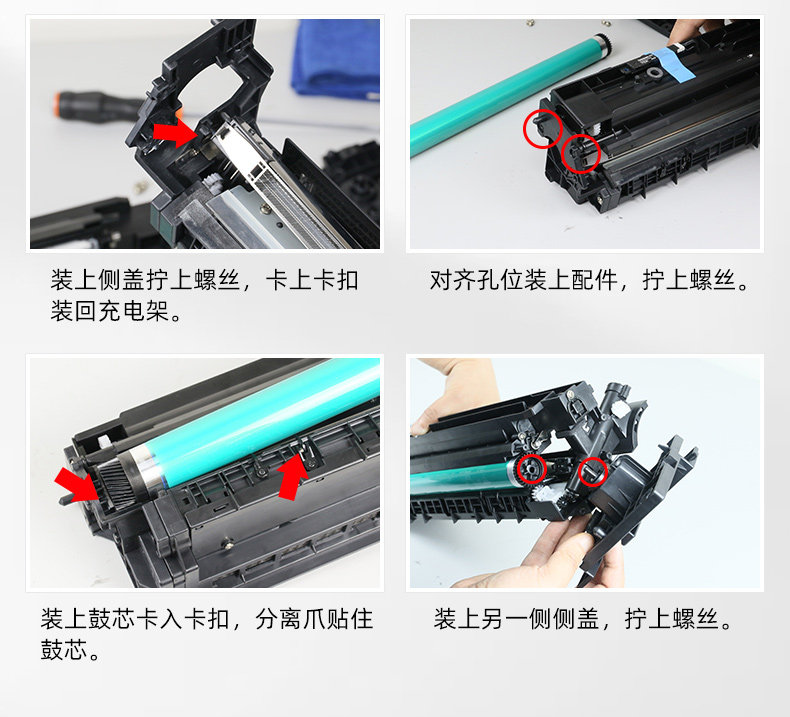 装上侧盖拧上螺丝，卡上卡扣装回充电架。

对齐孔位装上配件，拧上螺丝。

装上鼓芯卡入卡扣，分离爪贴住鼓芯。

装上另一侧侧盖，拧上螺丝。