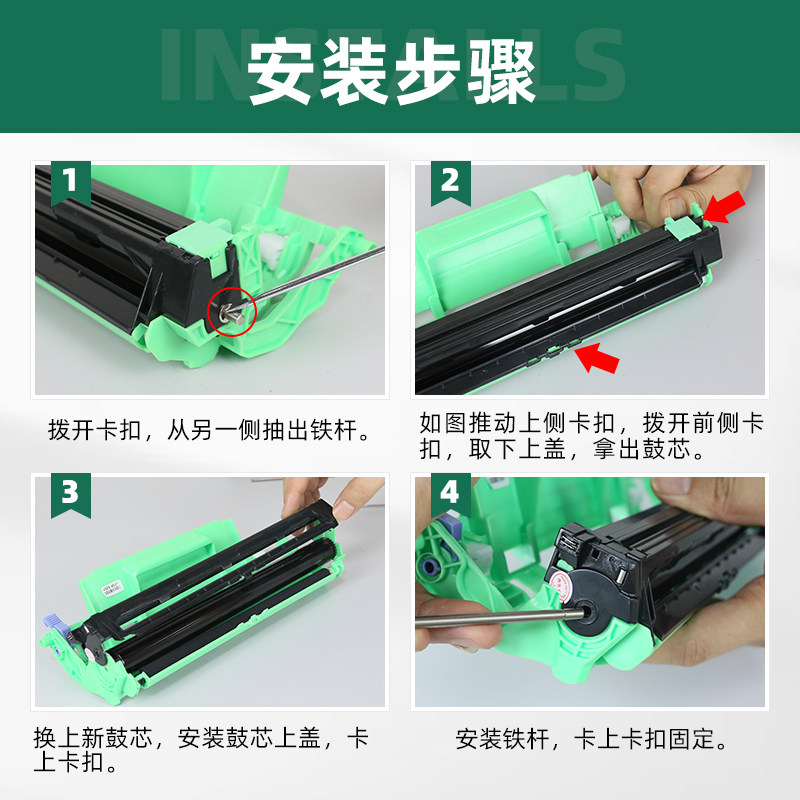 INSTALLS
安装步骤

1

拨开卡扣，从另一侧抽出铁杆。

2

如图推动上侧卡扣，拨开前侧卡扣，取下上盖，拿出鼓芯。

3

换上新鼓芯，安装鼓芯上盖，卡上卡扣。

4

安装铁杆，卡上卡扣固定。