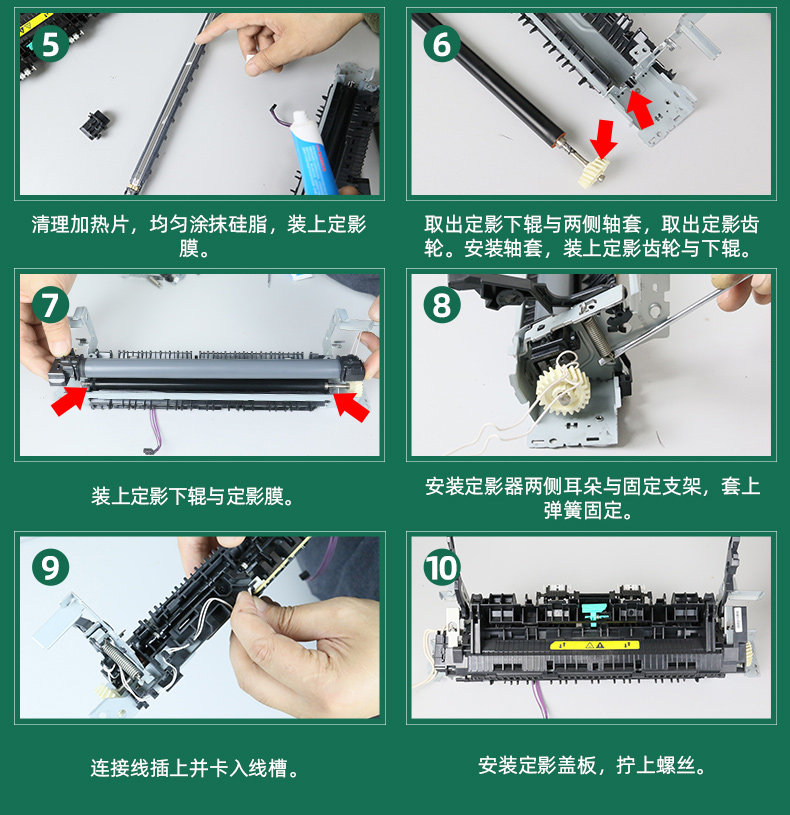 5

清理加热片，均匀涂抹硅脂，装上定影膜。

6

取出定影下辊与两侧轴套，取出定影齿轮。安装轴套，装上定影齿轮与下辊。

7

装上定影下辊与定影膜。

8

安装定影器两侧耳朵与固定支架，套上弹簧固定。

9

连接线插上并卡入线槽。

10

安装定影盖板，拧上螺丝。