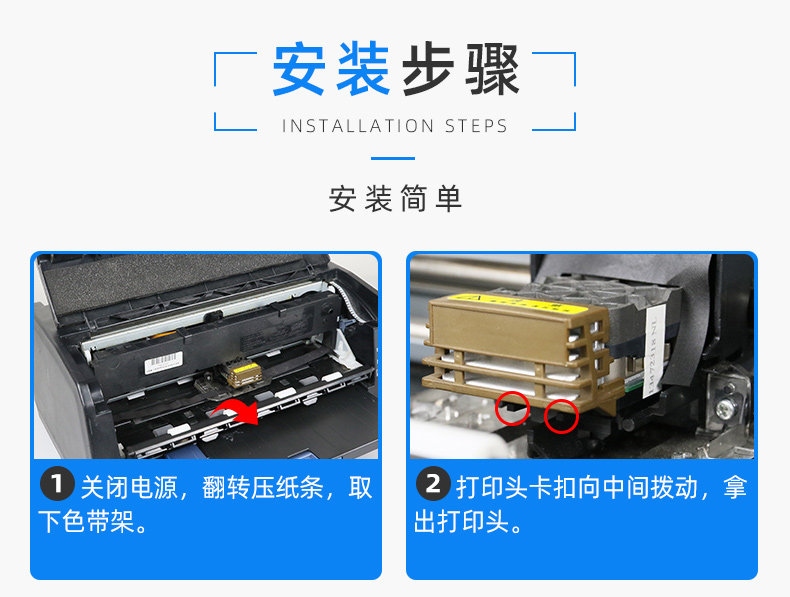 安装步骤
INSTALLATION STEPS

安装简单

1 关闭电源，翻转压纸条，取下色带架。

2 打印头卡扣向中间拨动，拿出打印头。