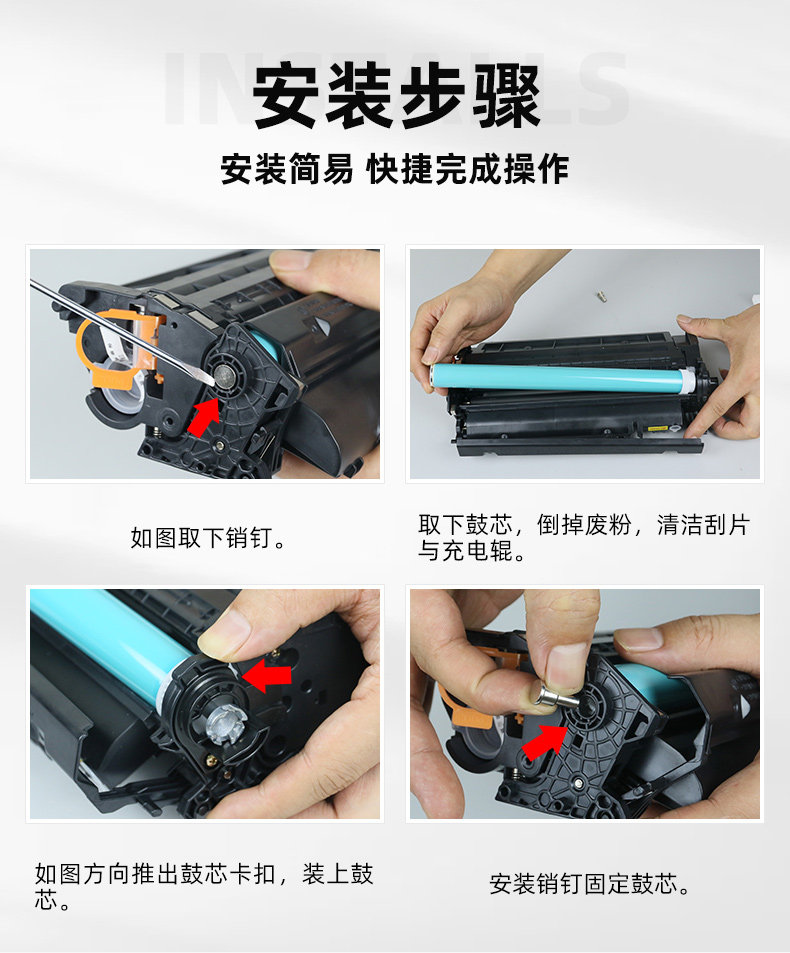 INSTALLS

安装步骤

安装简易 快捷完成操作

如图取下销钉。

取下鼓芯，倒掉废粉，清洁刮片与充电辊。

如图方向推出鼓芯卡扣，装上鼓芯。

安装销钉固定鼓芯。