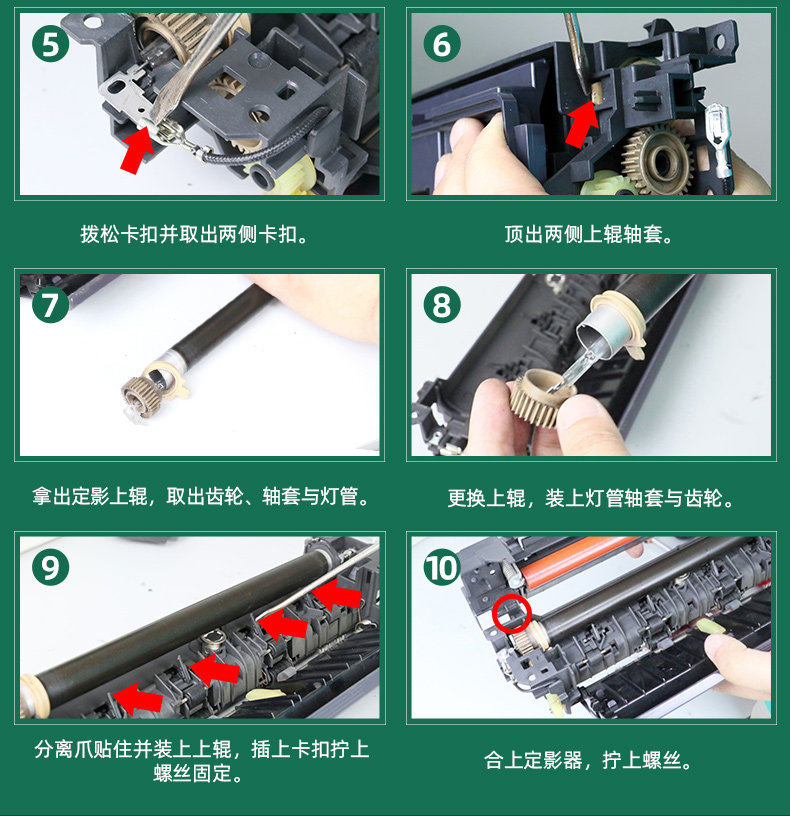 5

拨松卡扣并取出两侧卡扣。

6

顶出两侧上辊轴套。

7

拿出定影上辊，取出齿轮、轴套与灯管。

8

更换上辊，装上灯管轴套与齿轮。

9

分离爪贴住并装上上辊，插上卡扣拧上螺丝固定。

10

合上定影器，拧上螺丝。