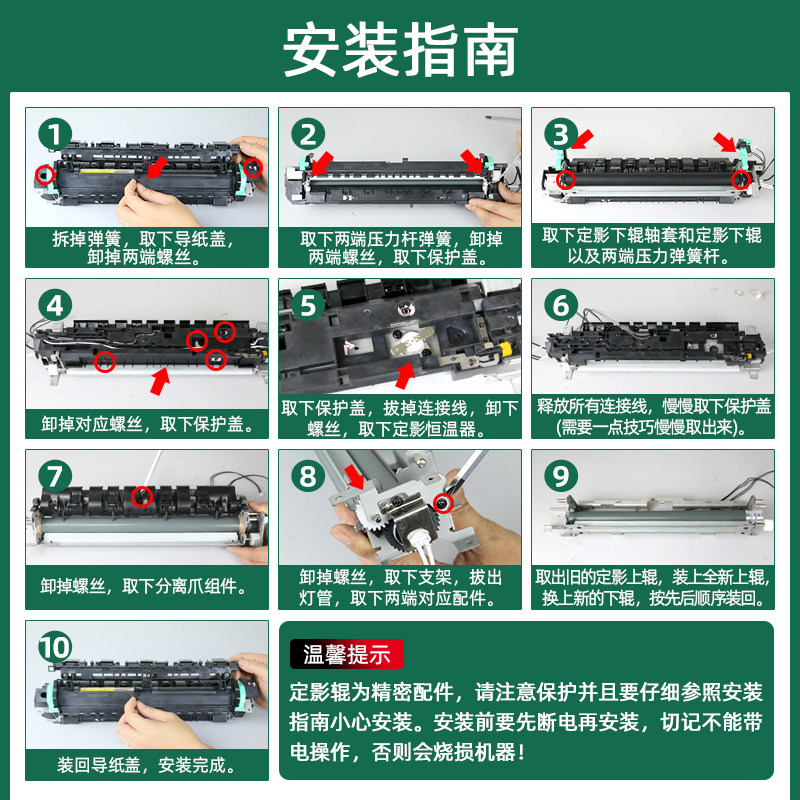 安装指南

1
拆掉弹簧，取下导纸盖，卸掉两端螺丝。

2
取下两端压力杆弹簧，卸掉两端螺丝，取下保护盖。

3
取下定影下辊轴套和定影下辊以及两端压力弹簧杆。

4
卸掉对应螺丝，取下保护盖。

5
取下保护盖，拔掉连接线，卸下螺丝，取下定影恒温器。

6
释放所有连接线，慢慢取下保护盖(需要一点技巧慢慢取出来)。

7
卸掉螺丝，取下分离爪组件。

8
卸掉螺丝，取下支架，拔出灯管，取下两端对应配件。

9
取出旧的定影上辊，装上全新上辊，换上新的下辊，按先后顺序装回。

10
装回导纸盖，安装完成。

温馨提示
定影辊为精密配件，请注意保护并且要仔细参照安装指南小心安装。安装前要先断电再安装，切记不能带电操作，否则会烧损机器！