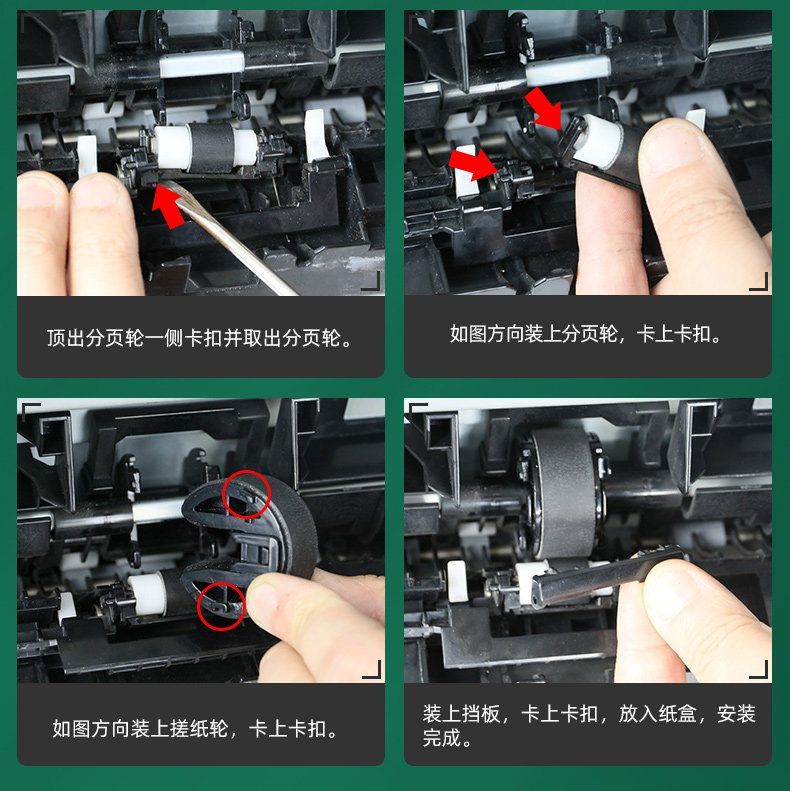 顶出分页轮一侧卡扣并取出分页轮。

如图方向装上分页轮，卡上卡扣。

如图方向装上搓纸轮，卡上卡扣。

装上挡板，卡上卡扣，放入纸盒，安装完成。