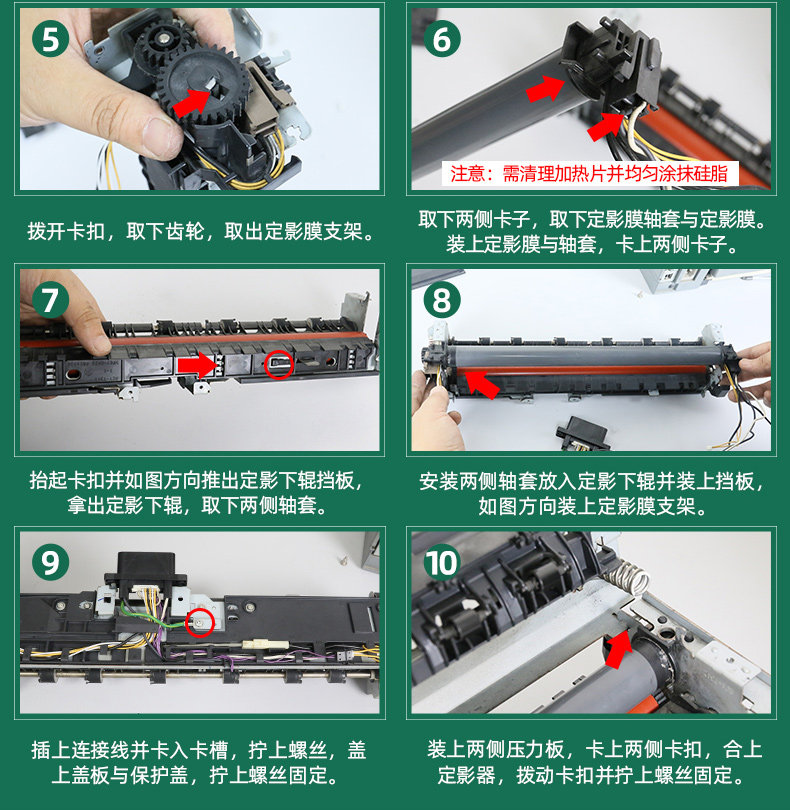 5

拨开卡扣，取下齿轮，取出定影膜支架。

6

注意：需清理加热片并均匀涂抹硅脂

取下两侧卡子，取下定影膜轴套与定影膜。装上定影膜与轴套，卡上两侧卡子。

7

抬起卡扣并如图方向推出定影下辊挡板，拿出定影下辊，取下两侧轴套。

8

安装两侧轴套放入定影下辊并装上挡板，如图方向装上定影膜支架。

9

插上连接线并卡入卡槽，拧上螺丝，盖上盖板与保护盖，拧上螺丝固定。

10

装上两侧压力板，卡上两侧卡扣，合上定影器，拨动卡扣并拧上螺丝固定。