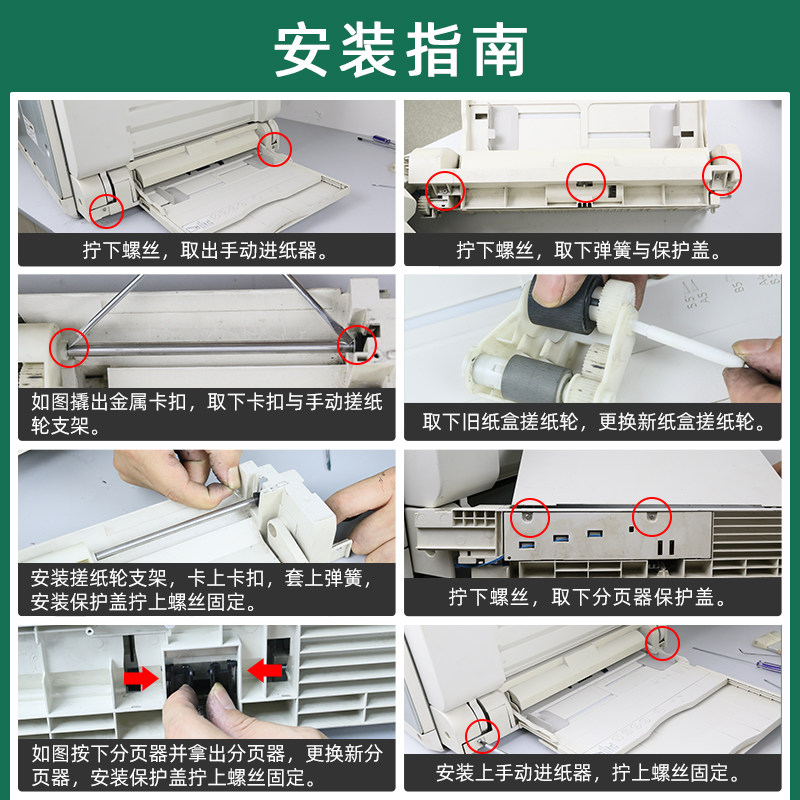 安装指南

拧下螺丝，取出手动进纸器。

拧下螺丝，取下弹簧与保护盖。

如图撬出金属卡扣，取下卡扣与手动搓纸轮支架。

取下旧纸盒搓纸轮，更换新纸盒搓纸轮。

安装搓纸轮支架，卡上卡扣，套上弹簧，安装保护盖拧上螺丝固定。

拧下螺丝，取下分页器保护盖。

如图按下分页器并拿出分页器，更换新分页器，安装保护盖拧上螺丝固定。

安装上手动进纸器，拧上螺丝固定。