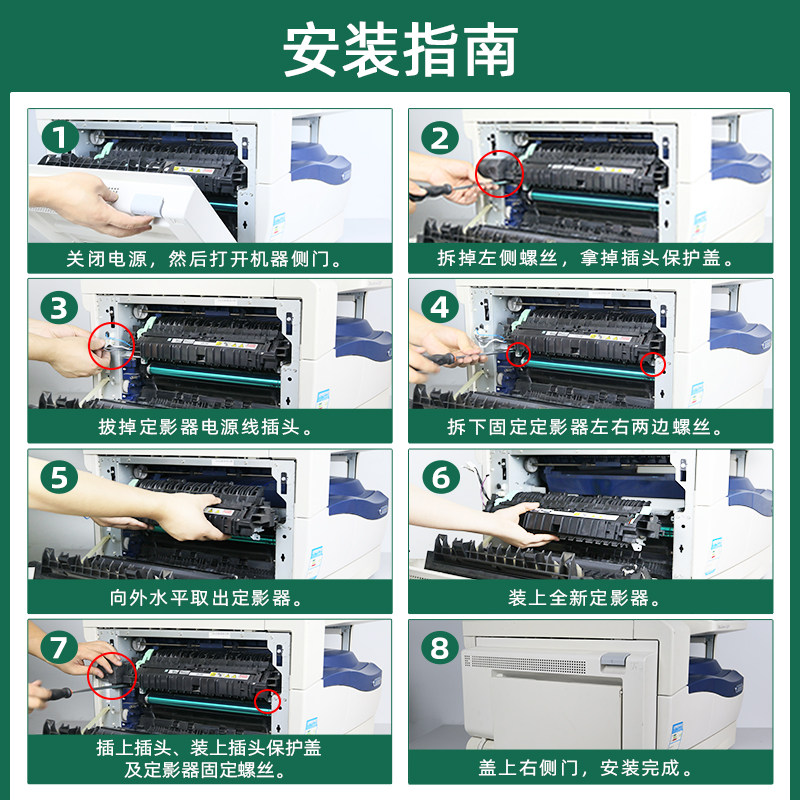 安装指南

1
关闭电源，然后打开机器侧门。

2
拆掉左侧螺丝，拿掉插头保护盖。

3
拔掉定影器电源线插头。

4
拆下固定定影器左右两边螺丝。

5
向外水平取出定影器。

6
装上全新定影器。

7
插上插头、装上插头保护盖及定影器固定螺丝。

8
盖上右侧门，安装完成。