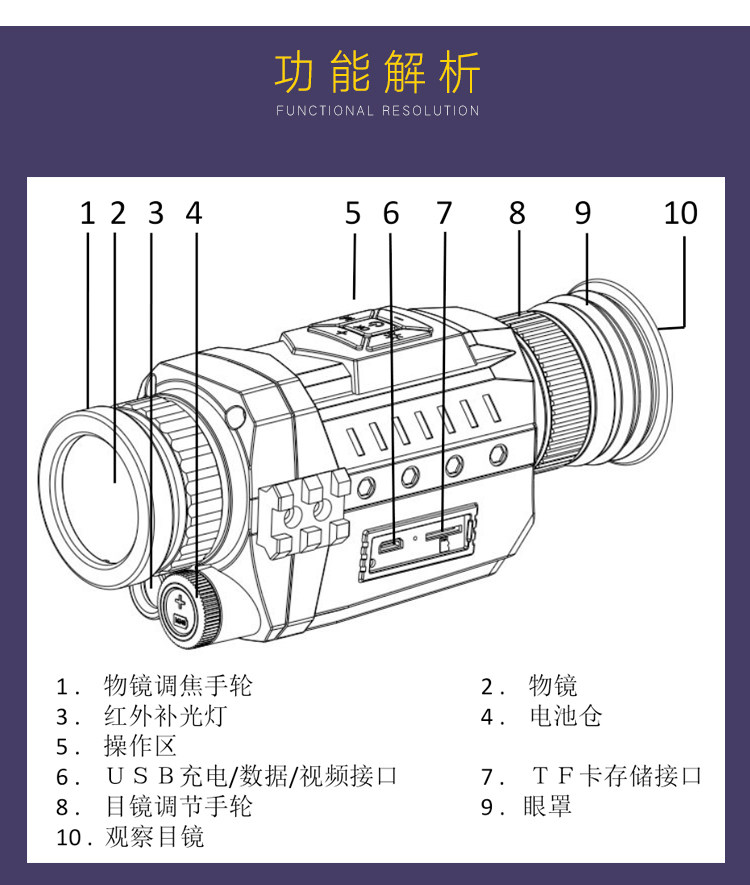 功能解析
FUNCTIONAL RESOLUTION

1 2 3 4 5 6 7 8 9 10

1． 物镜调焦手轮
2． 物镜
3． 红外补光灯
4． 电池仓
5． 操作区
6． USB充电/数据/视频接口
7． TF卡存储接口
8． 目镜调节手轮
9． 眼罩
10． 观察目镜