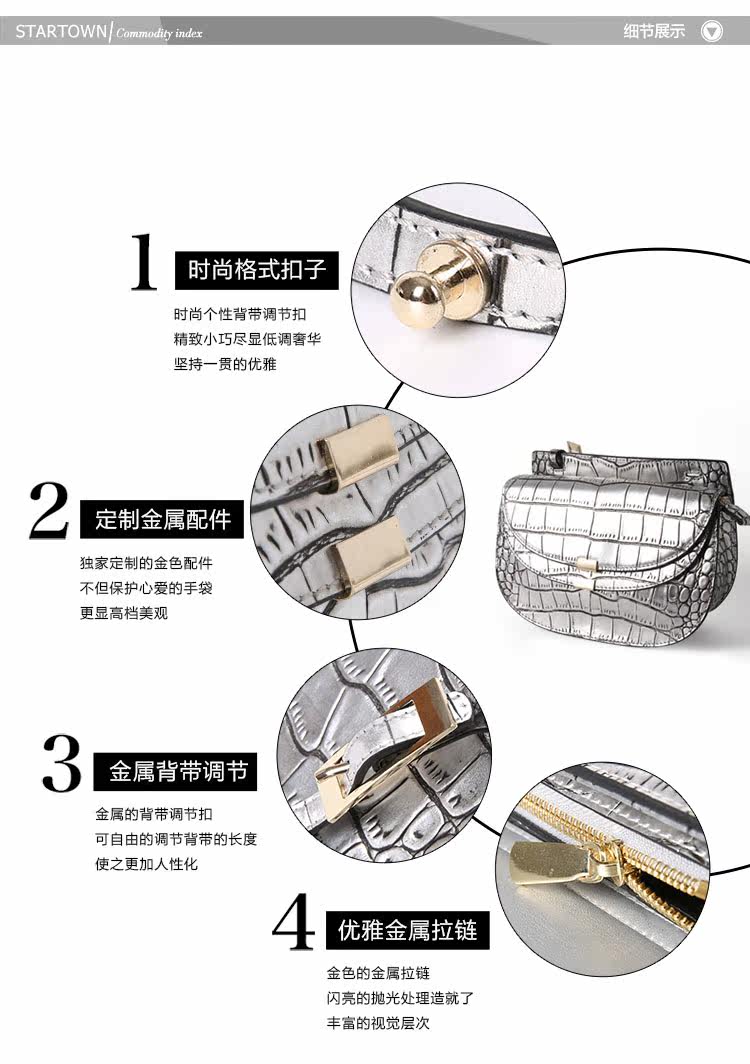 STARTOWN Commodity index

细节展示

1 时尚格式扣子

时尚个性背带调节扣
精致小巧尽显低调奢华
坚持一贯的优雅

2 定制金属配件

独家定制的金色配件
不但保护心爱的手袋
更显高档美观

3 金属背带调节

金属的背带调节扣
可自由的调节背带的长度
使之更加人性化

4 优雅金属拉链

金色的金属拉链
闪亮的抛光处理造就了
丰富的视觉层次