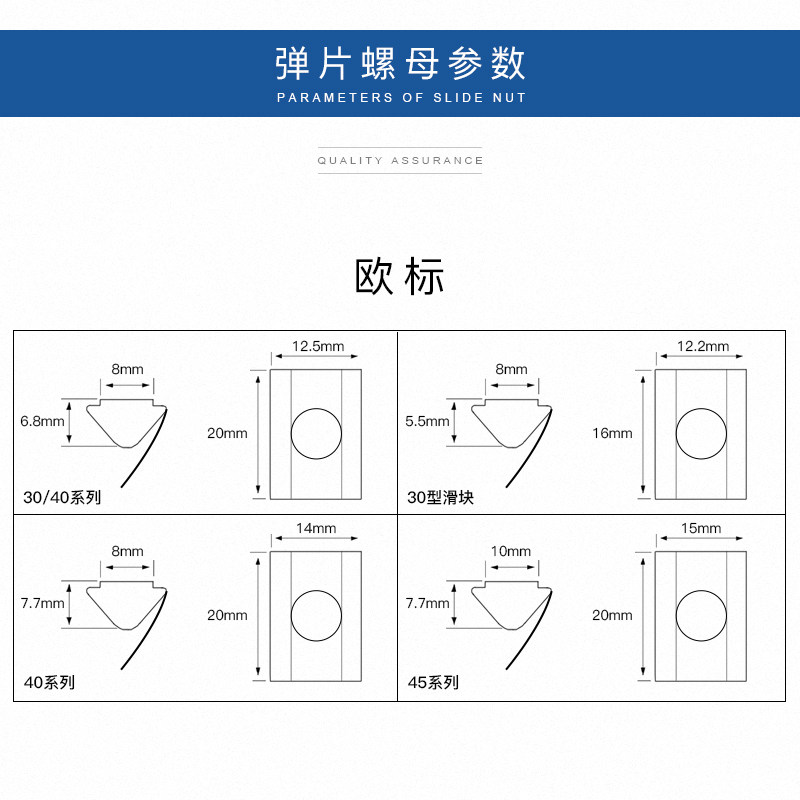 弹片螺母参数
PARAMETERS OF SLIDE NUT

QUALITY ASSURANCE

欧标

8mm
6.8mm
12.5mm
20mm
30/40系列

8mm
5.5mm
12.2mm
16mm
30型滑块

8mm
7.7mm
14mm
20mm
40系列

10mm
7.7mm
15mm
20mm
45系列