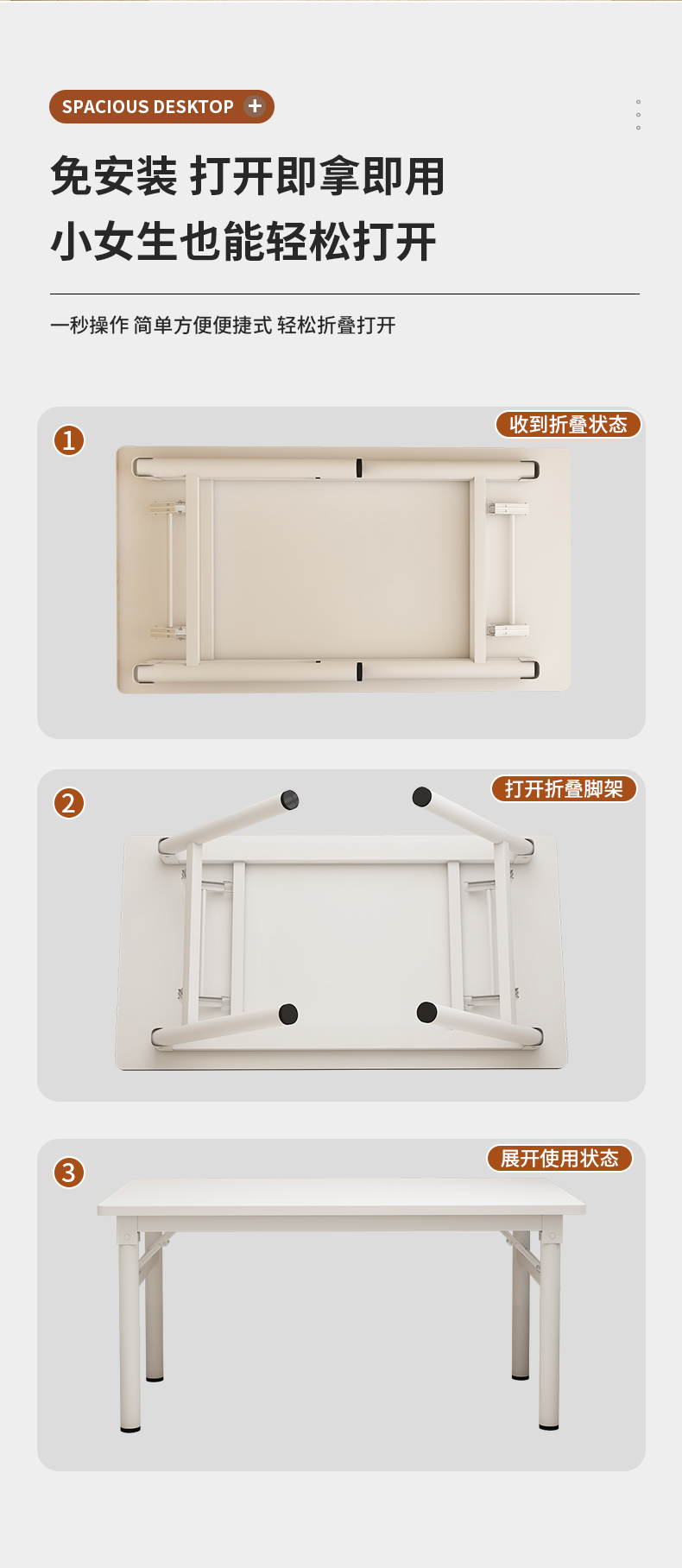 SPACIOUS DESKTOP +

免安装 打开即拿即用
小女生也能轻松打开

一秒操作 简单方便便捷式 轻松折叠打开

1
收到折叠状态

2
打开折叠脚架

3
展开使用状态