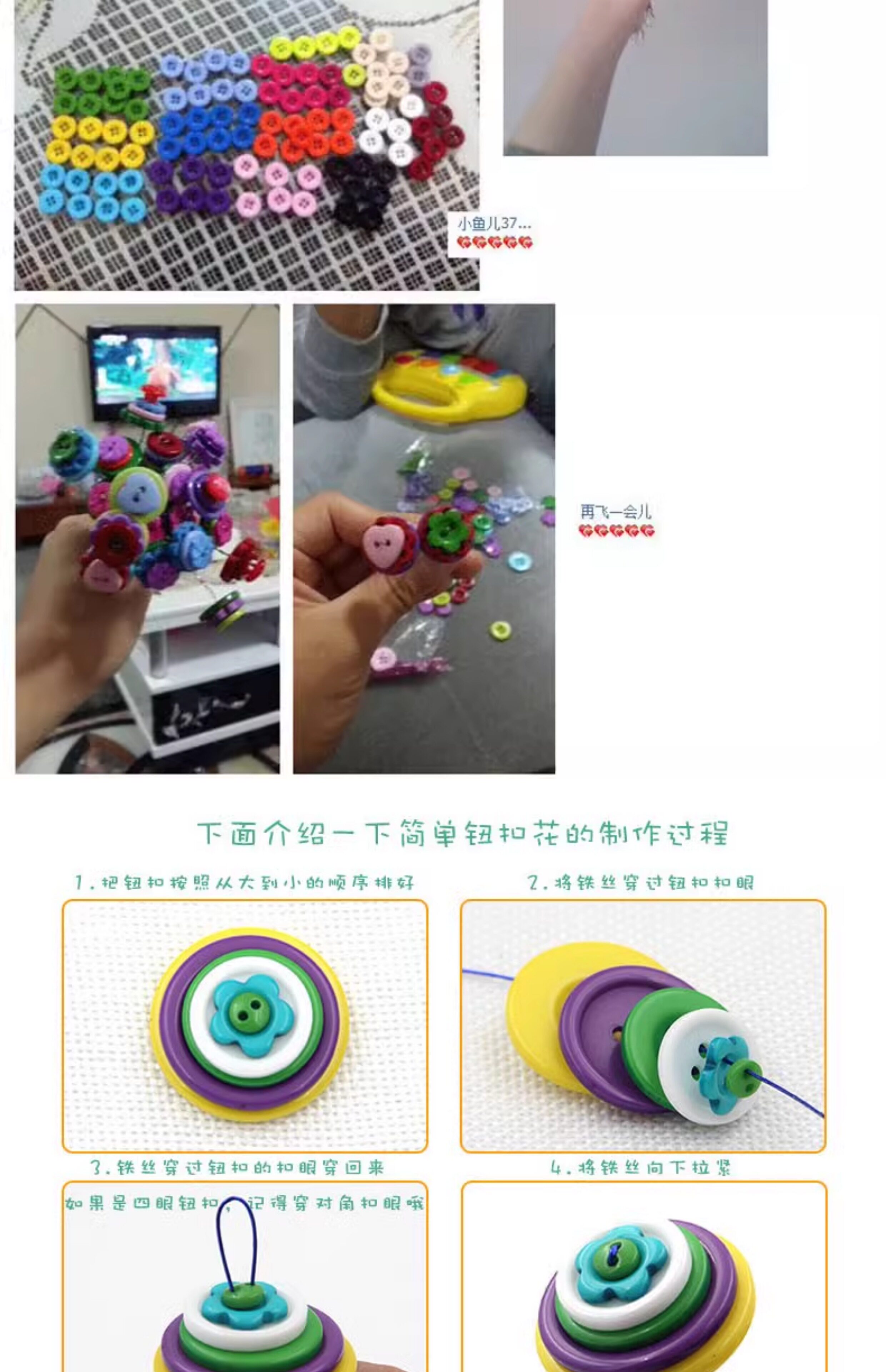 小鱼儿37...

再飞一会儿

下面介绍一下简单钮扣花的制作过程

1.把钮扣按照从大到小的顺序排好

2.将铁丝穿过钮扣扣眼

3.铁丝穿过钮扣的扣眼穿回来

如果是四眼钮扣，记得穿对角扣眼哦

4.将铁丝向下拉紧