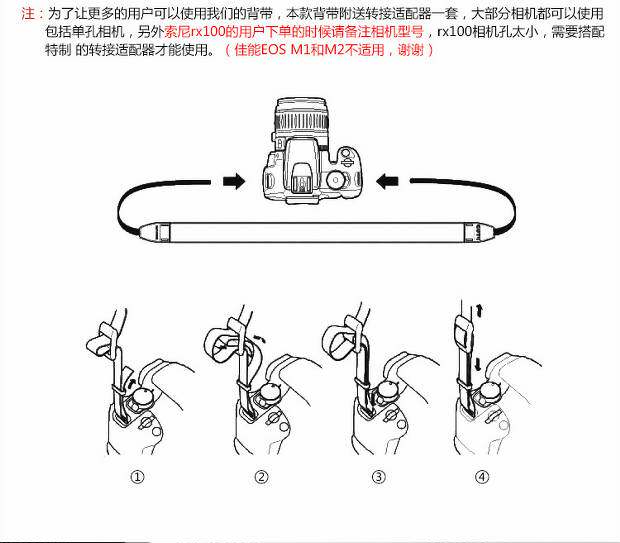 注：为了让更多的用户可以使用我们的背带，本款背带附送转接适配器一套，大部分相机都可以使用包括单孔相机，另外索尼rx100的用户下单的时候请备注相机型号，rx100相机孔太小，需要搭配特制 的转接适配器才能使用。（佳能EOS M1和M2不适用，谢谢）

①

②

③

④