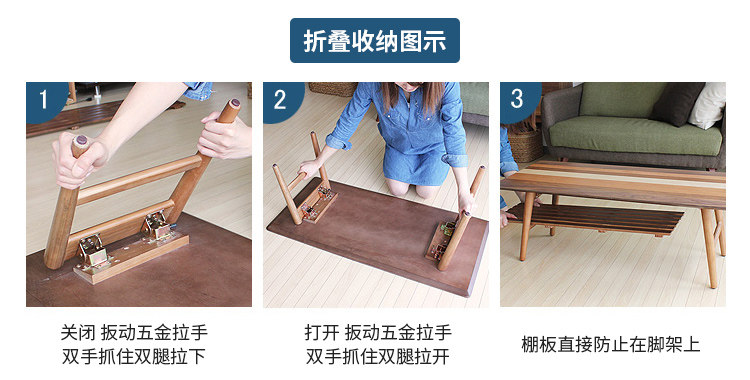 折叠收纳图示

1

关闭 扳动五金拉手
双手抓住双腿拉下

2

打开 扳动五金拉手
双手抓住双腿拉开

3

棚板直接防止在脚架上