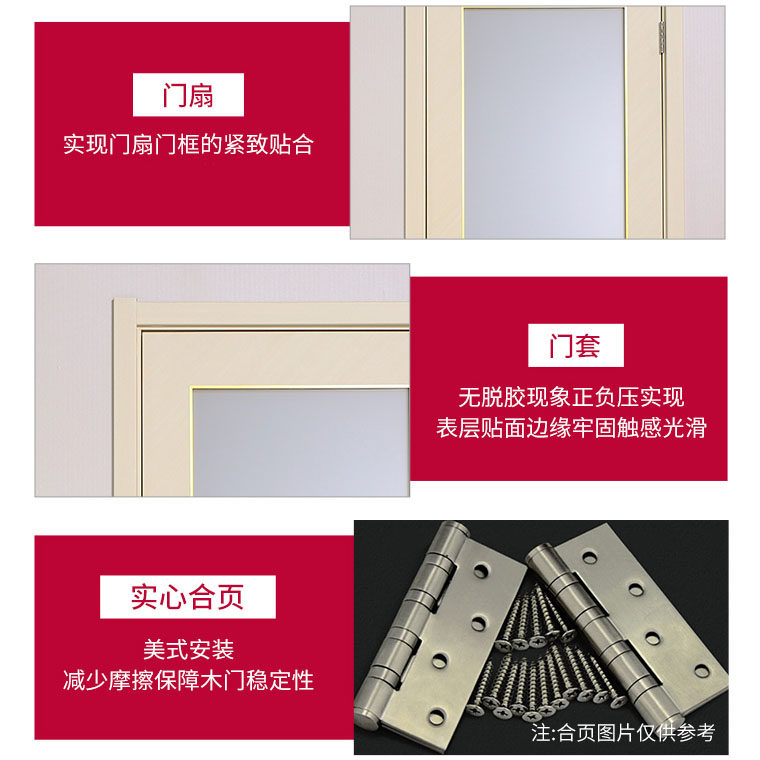 门扇

实现门扇门框的紧致贴合

门套

无脱胶现象正负压实现
表层贴面边缘牢固触感光滑

实心合页

美式安装
减少摩擦保障木门稳定性

注:合页图片仅供参考