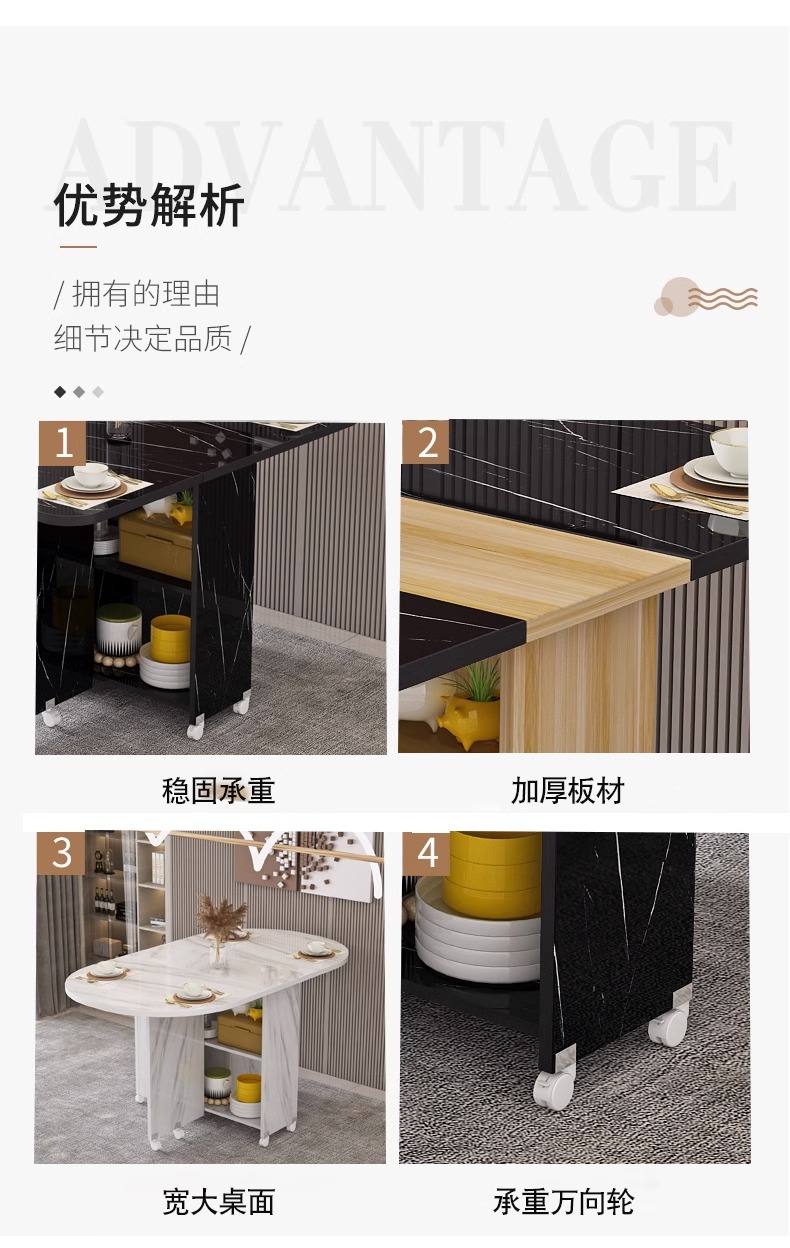 ADVANTAGE

优势解析

/ 拥有的理由
细节决定品质 /

1

稳固承重

2

加厚板材

3

宽大桌面

4

承重万向轮