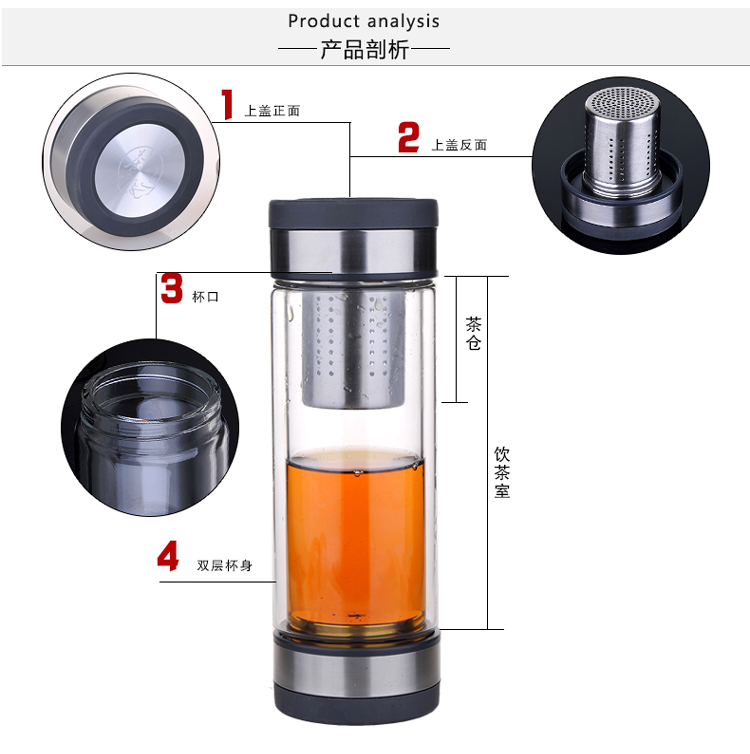 Product analysis
——产品剖析——

1 上盖正面

2 上盖反面

3 杯口

茶仓

饮茶室

4 双层杯身