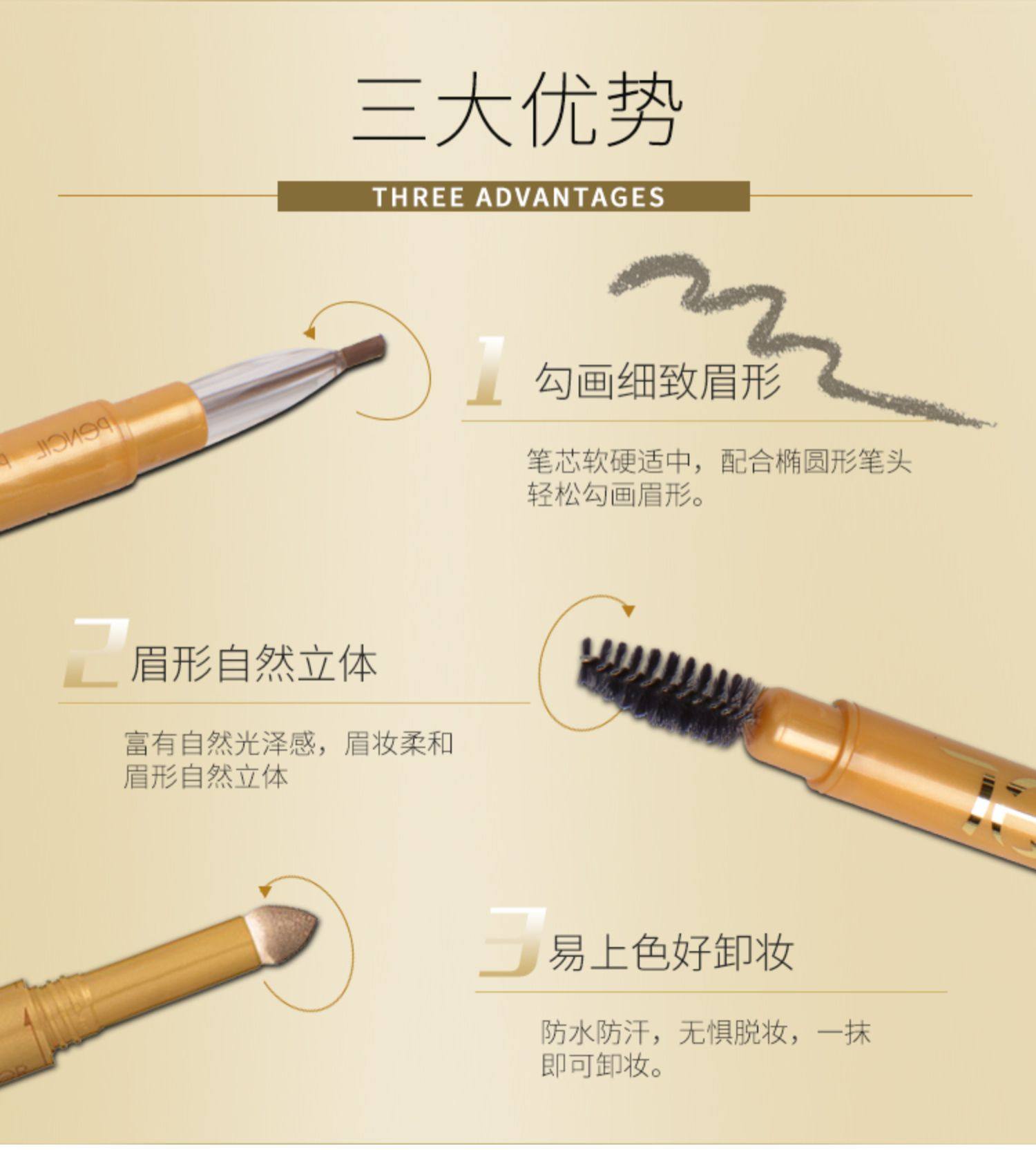 三大优势

THREE ADVANTAGES

PENCIL

1 勾画细致眉形

笔芯软硬适中，配合椭圆形笔头轻松勾画眉形。

2 眉形自然立体

富有自然光泽感，眉妆柔和眉形自然立体

3 易上色好卸妆

防水防汗，无惧脱妆，一抹即可卸妆。