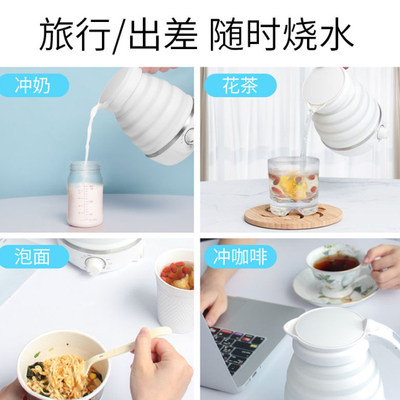 旅行/出差 随时烧水

冲奶

花茶

泡面

冲咖啡