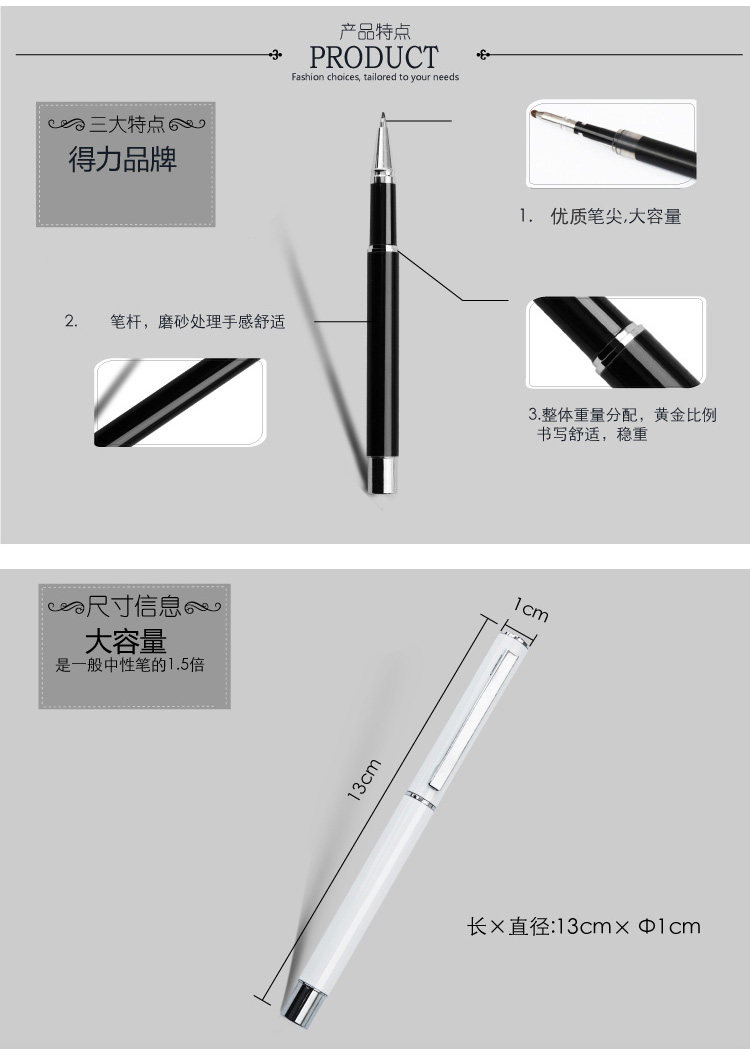 产品特点
PRODUCT
Fashion choices, tailored to your needs

三大特点
得力品牌

1. 优质笔尖,大容量

2. 笔杆，磨砂处理手感舒适

3.整体重量分配，黄金比例书写舒适，稳重

尺寸信息
大容量
是一般中性笔的1.5倍

1cm
13cm

长×直径:13cm× Φ1cm