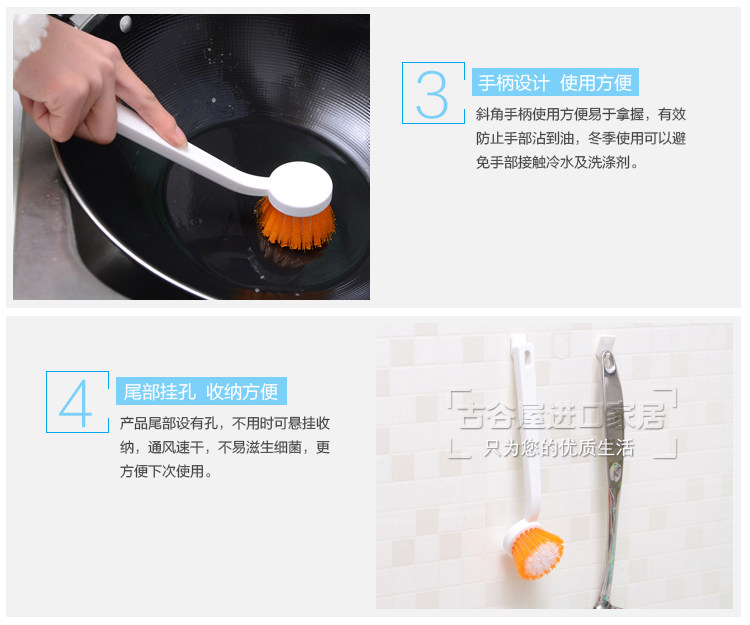 3

手柄设计 使用方便

斜角手柄使用方便易于拿握，有效防止手部沾到油，冬季使用可以避免手部接触冷水及洗涤剂。

4

尾部挂孔 收纳方便

产品尾部设有孔，不用时可悬挂收纳，通风速干，不易滋生细菌，更方便下次使用。

古谷屋进口家居
只为您的优质生活