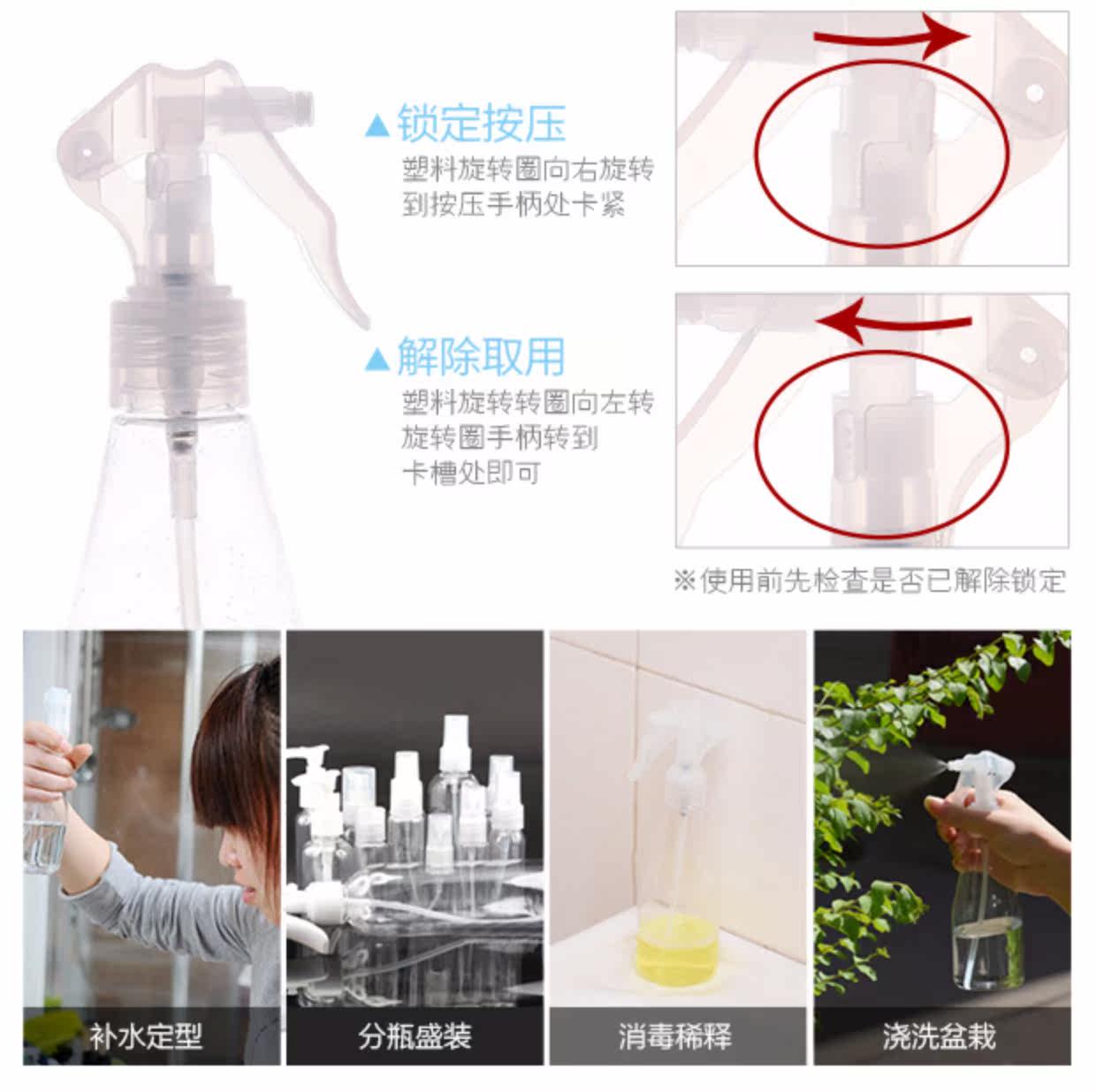 ▲锁定按压
塑料旋转圈向右旋转到按压手柄处卡紧

▲解除取用
塑料旋转转圈向左转旋转圈手柄转到卡槽处即可

※使用前先检查是否已解除锁定

补水定型

分瓶盛装

消毒稀释

浇洗盆栽