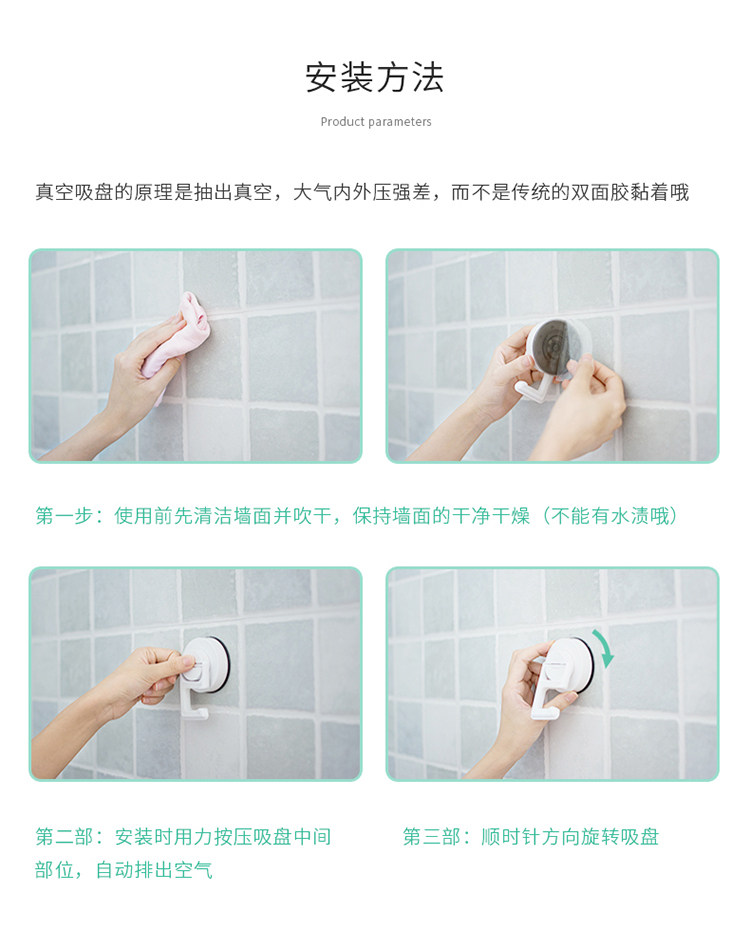 安装方法

Product parameters

真空吸盘的原理是抽出真空，大气内外压强差，而不是传统的双面胶黏着哦

第一步：使用前先清洁墙面并吹干，保持墙面的干净干燥（不能有水渍哦）

第二部：安装时用力按压吸盘中间部位，自动排出空气

第三部：顺时针方向旋转吸盘