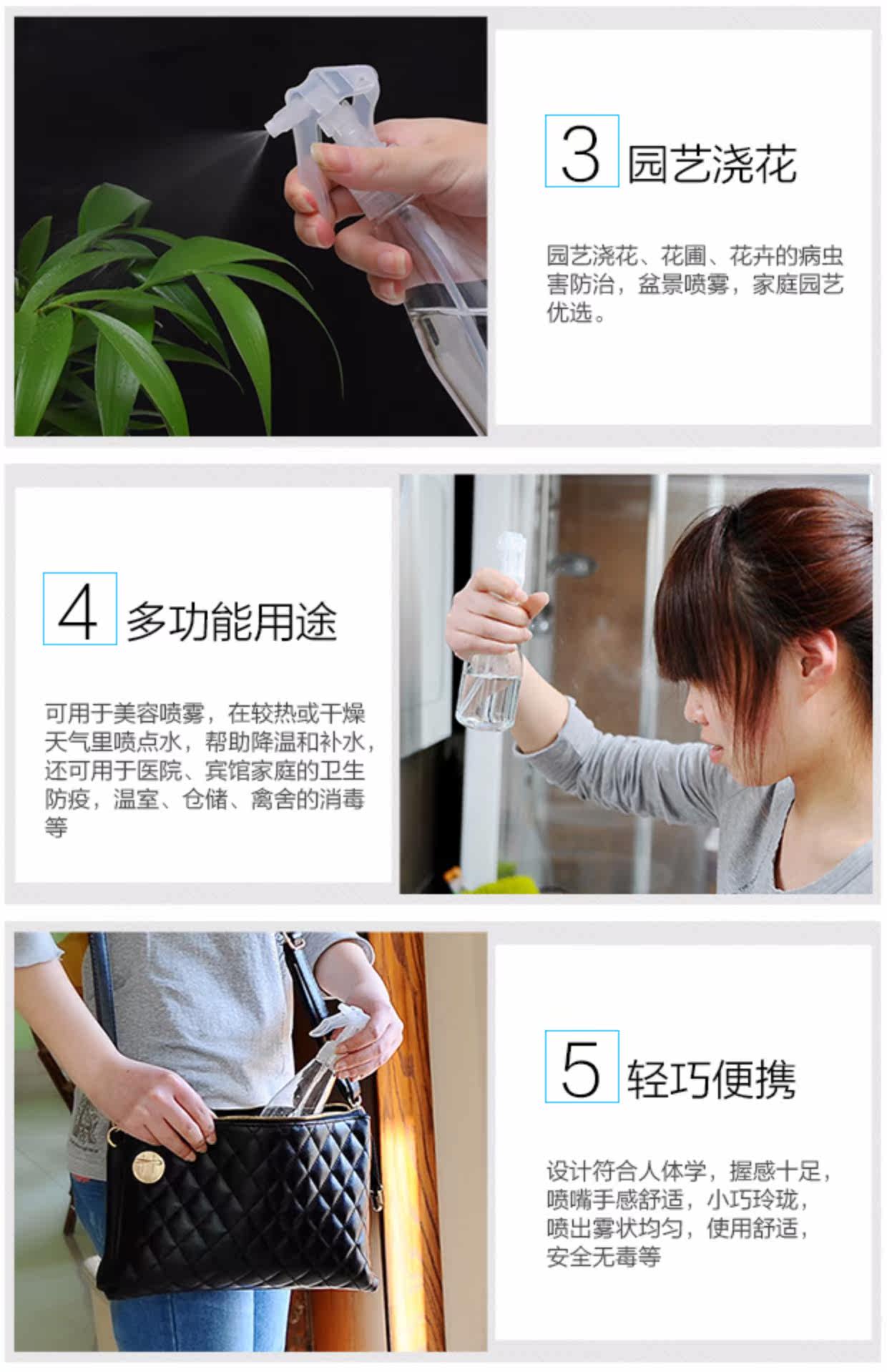 3 园艺浇花

园艺浇花、花圃、花卉的病虫害防治，盆景喷雾，家庭园艺优选。

4 多功能用途

可用于美容喷雾，在较热或干燥天气里喷点水，帮助降温和补水，还可用于医院、宾馆家庭的卫生防疫，温室、仓储、禽舍的消毒等

5 轻巧便携

设计符合人体学，握感十足，喷嘴手感舒适，小巧玲珑，喷出雾状均匀，使用舒适，安全无毒等