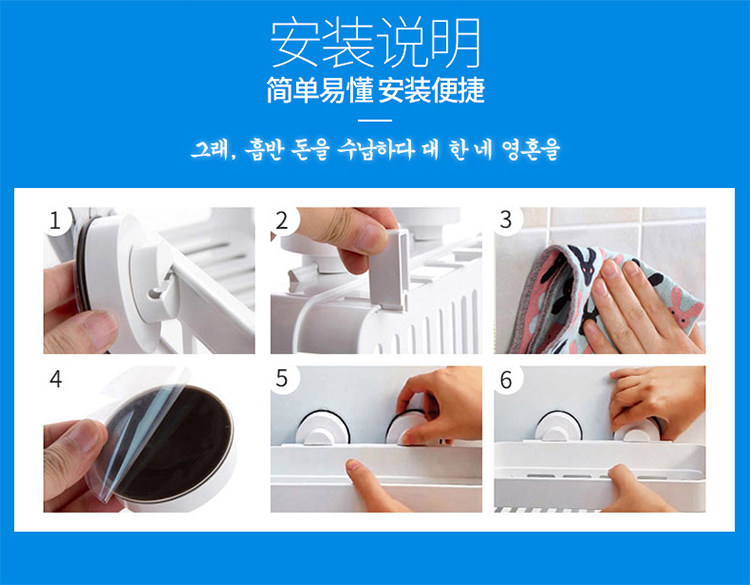 安装说明
简单易懂 安装便捷

그래, 흡반 돈을 수납하다 대 한 네 영혼을

1

2

3

4

5

6