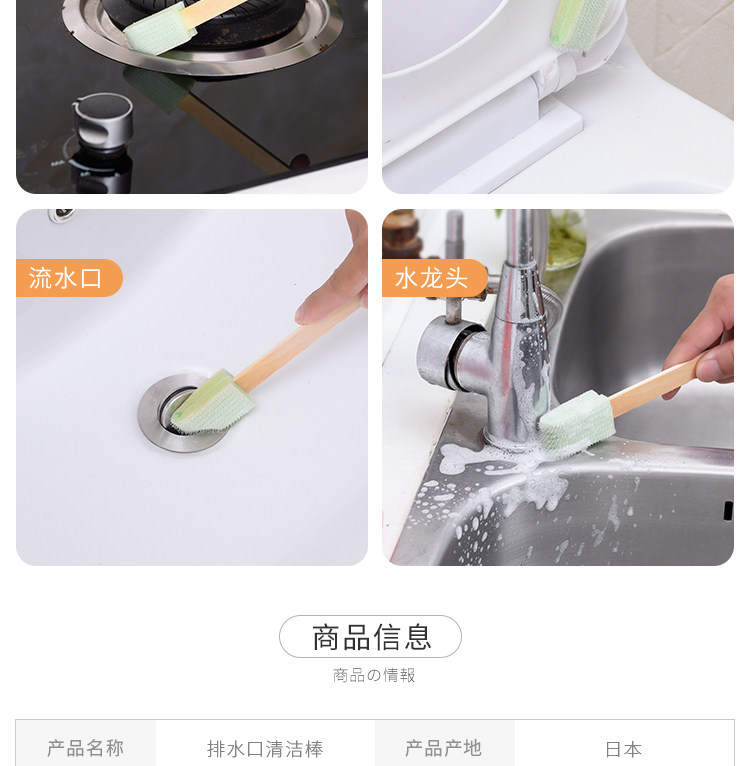 流水口

水龙头

商品信息

商品の情報

| 产品名称 | 排水口清洁棒 | 产品产地 | 日本 |
|---|---|---|---|