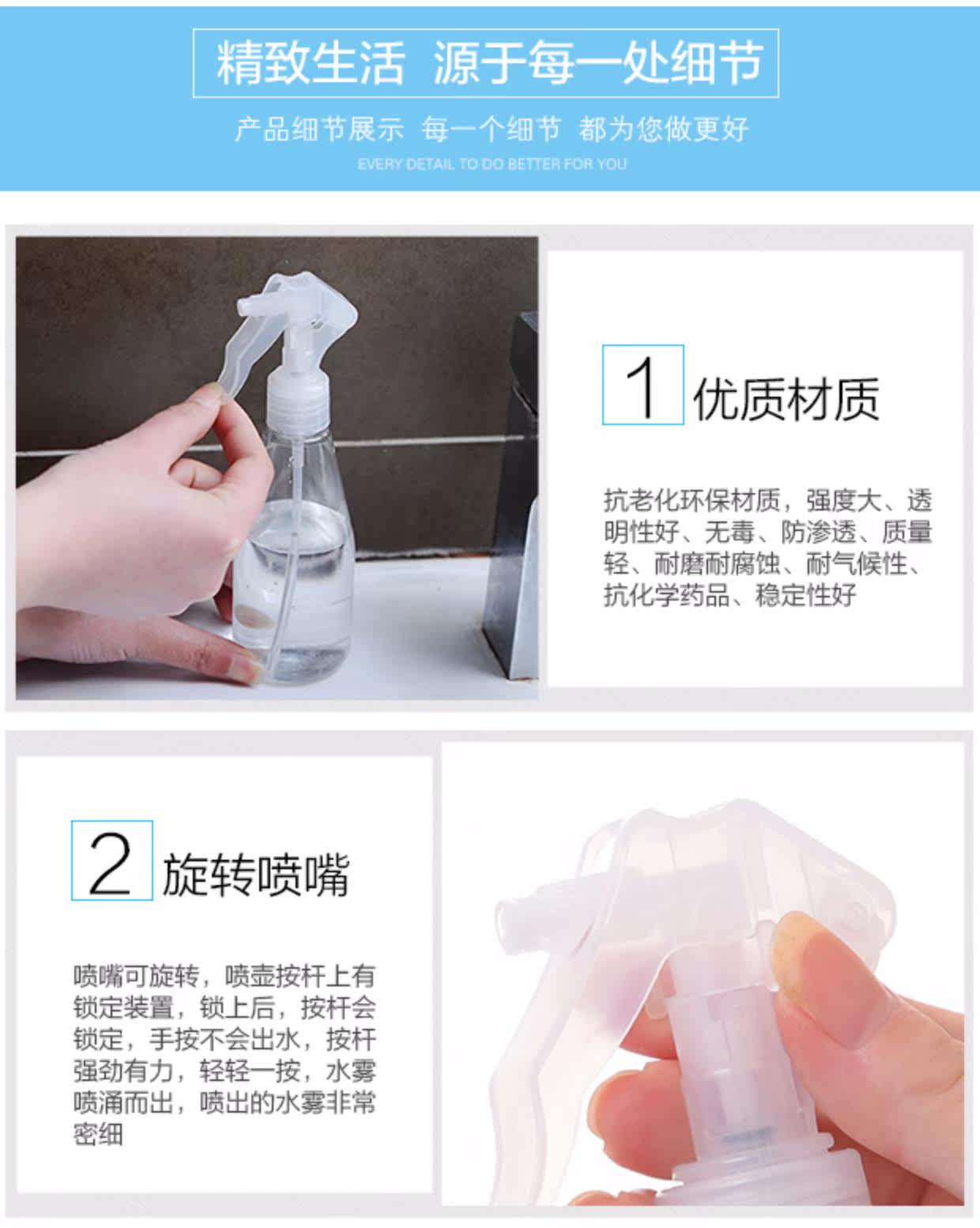 精致生活 源于每一处细节

产品细节展示 每一个细节 都为您做更好

EVERY DETAIL TO DO BETTER FOR YOU

1 优质材质

抗老化环保材质，强度大、透明性好、无毒、防渗透、质量轻、耐磨耐腐蚀、耐气候性、抗化学药品、稳定性好

2 旋转喷嘴

喷嘴可旋转，喷壶按杆上有锁定装置，锁上后，按杆会锁定，手按不会出水，按杆强劲有力，轻轻一按，水雾喷涌而出，喷出的水雾非常密细