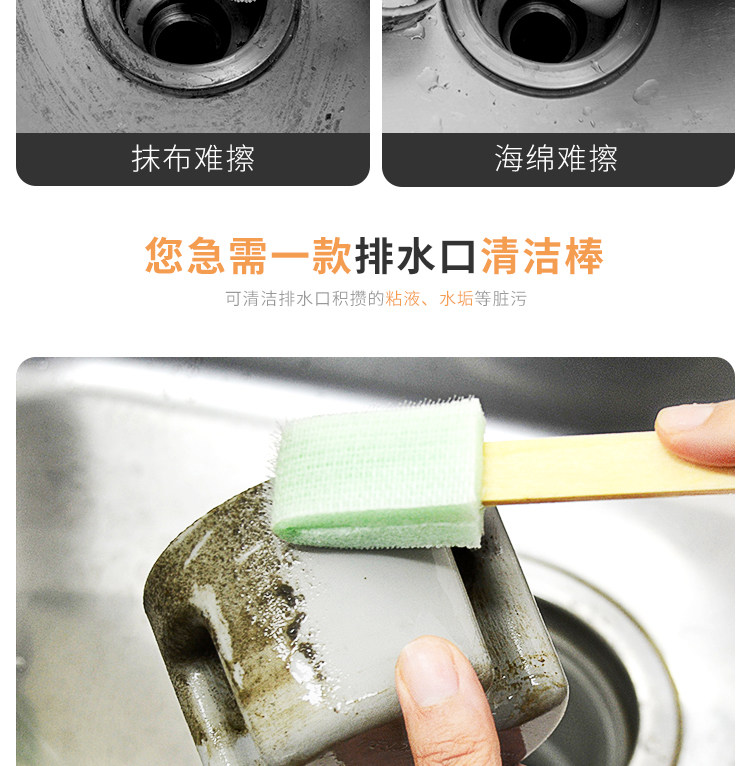 抹布难擦

海绵难擦

您急需一款排水口清洁棒

可清洁排水口积攒的粘液、水垢等脏污