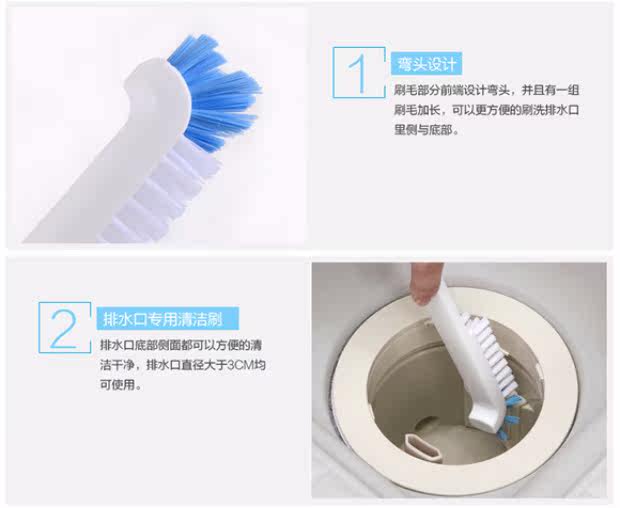 1
弯头设计
刷毛部分前端设计弯头，并且有一组刷毛加长，可以更方便的刷洗排水口里侧与底部。

2
排水口专用清洁刷
排水口底部侧面都可以方便的清洁干净，排水口直径大于3CM均可使用。