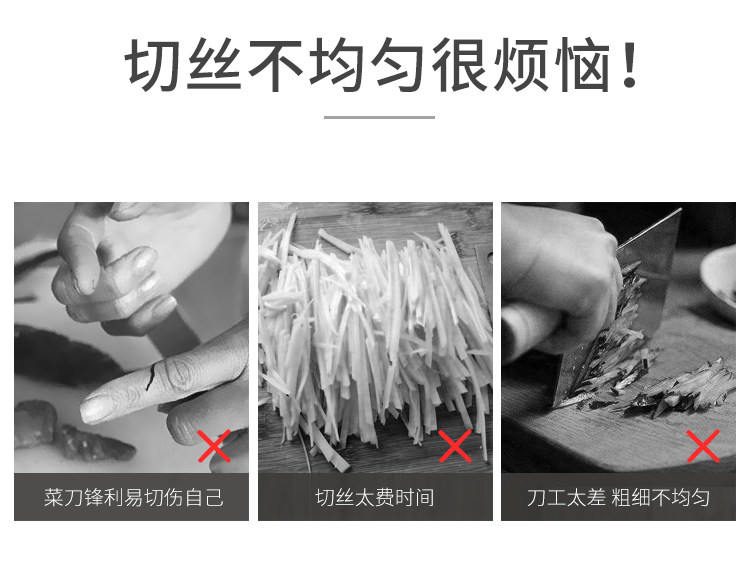 切丝不均匀很烦恼！

菜刀锋利易切伤自己

切丝太费时间

刀工太差 粗细不均匀