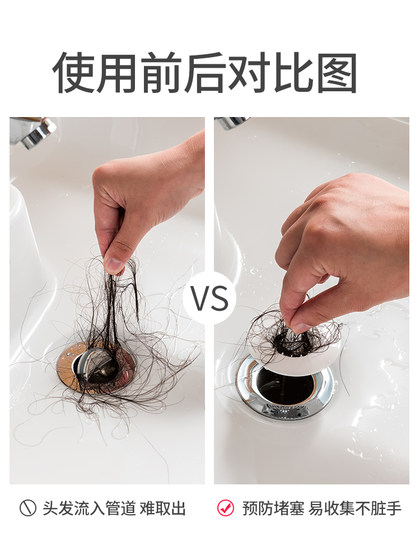 使用前后对比图

VS

头发流入管道 难取出

预防堵塞 易收集不脏手