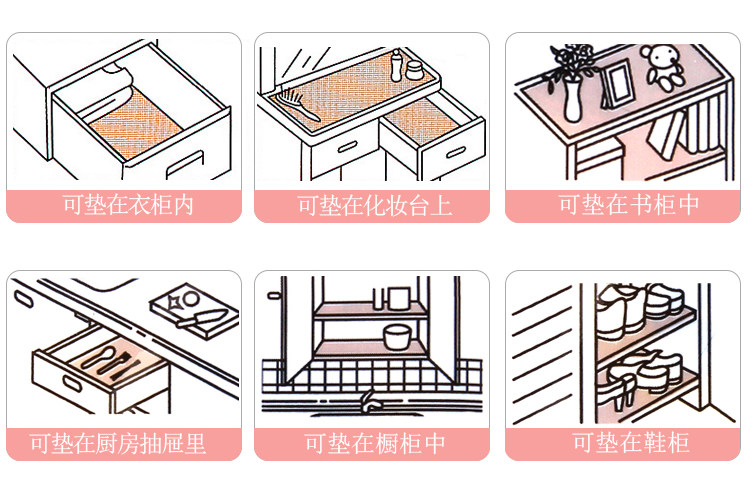 可垫在衣柜内

可垫在化妆台上

可垫在书柜中

可垫在厨房抽屉里

可垫在橱柜中

可垫在鞋柜