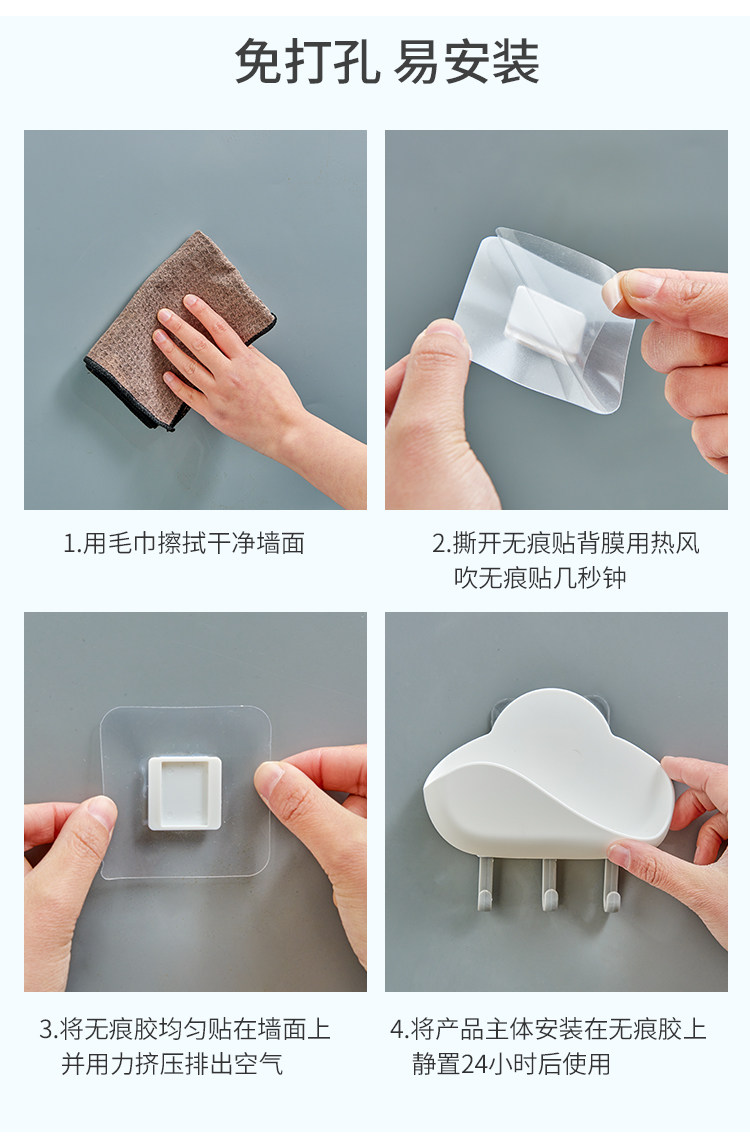 免打孔 易安装

1.用毛巾擦拭干净墙面

2.撕开无痕贴背膜用热风吹无痕贴几秒钟

3.将无痕胶均匀贴在墙面上并用力挤压排出空气

4.将产品主体安装在无痕胶上静置24小时后使用