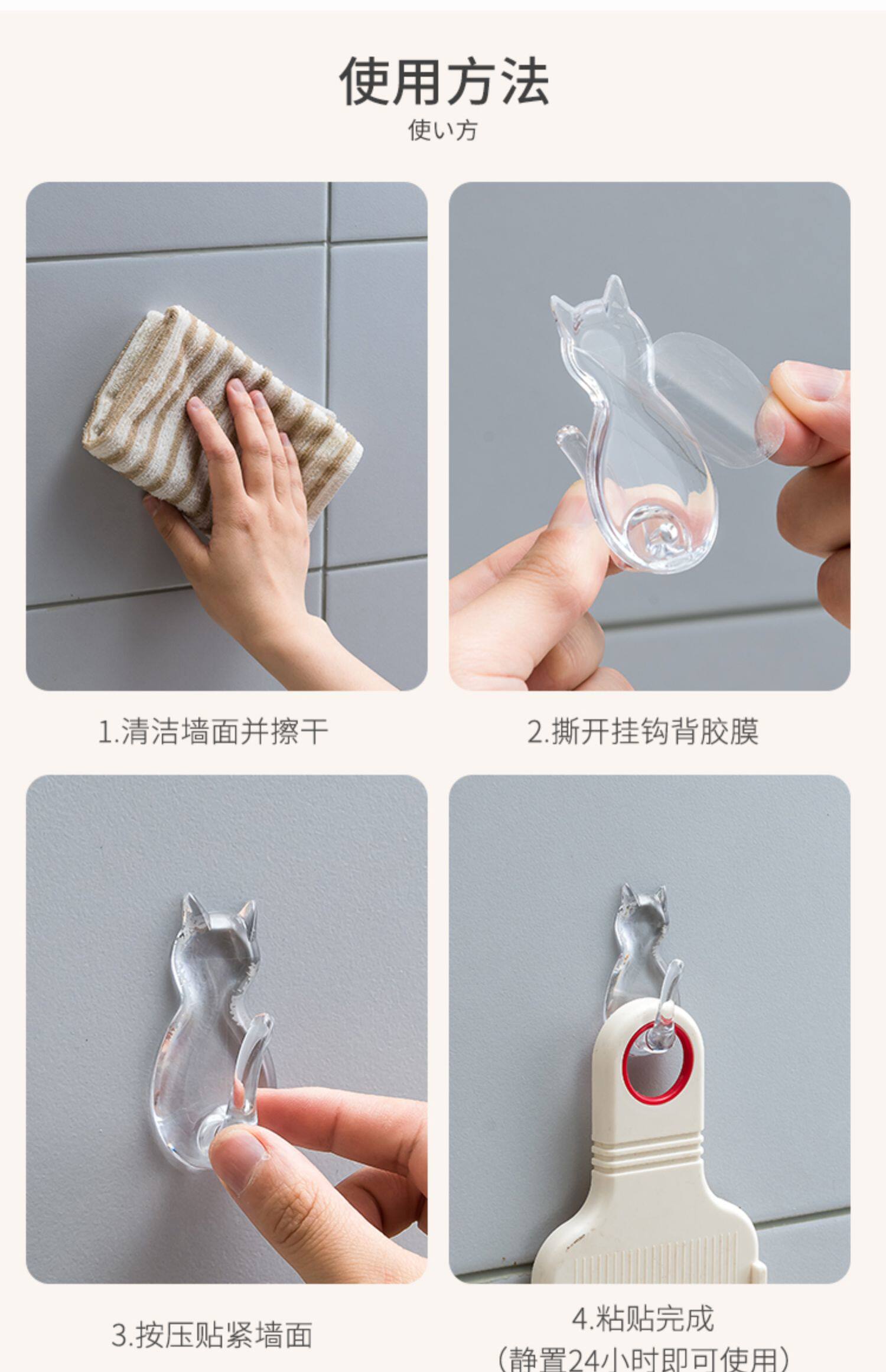 使用方法
使い方

1.清洁墙面并擦干

2.撕开挂钩背胶膜

3.按压贴紧墙面

4.粘贴完成
(静置24小时即可使用)