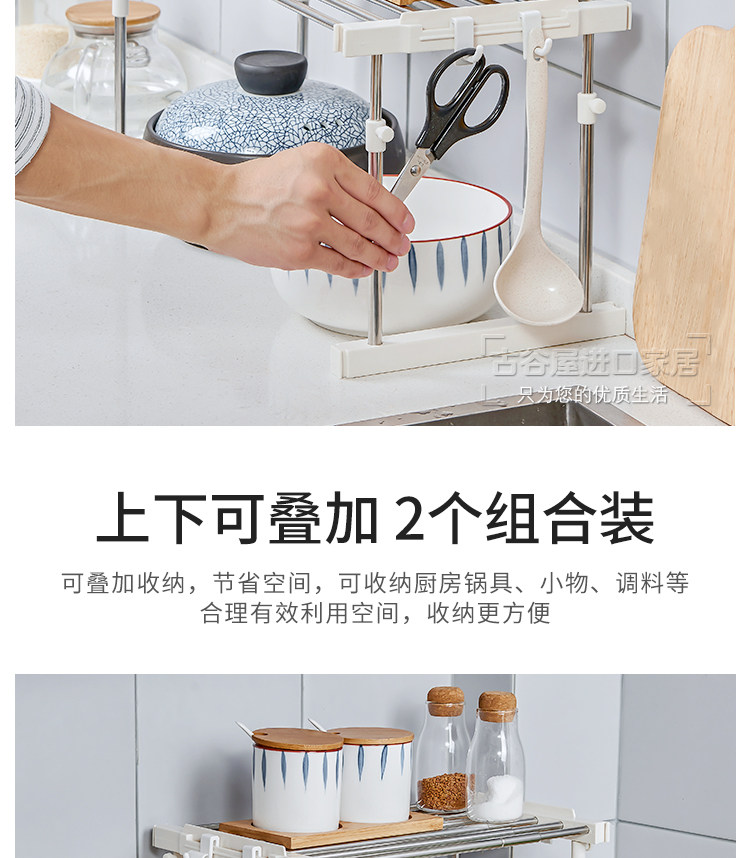 古谷屋进口家居
只为您的优质生活

上下可叠加 2个组合装

可叠加收纳，节省空间，可收纳厨房锅具、小物、调料等
合理有效利用空间，收纳更方便