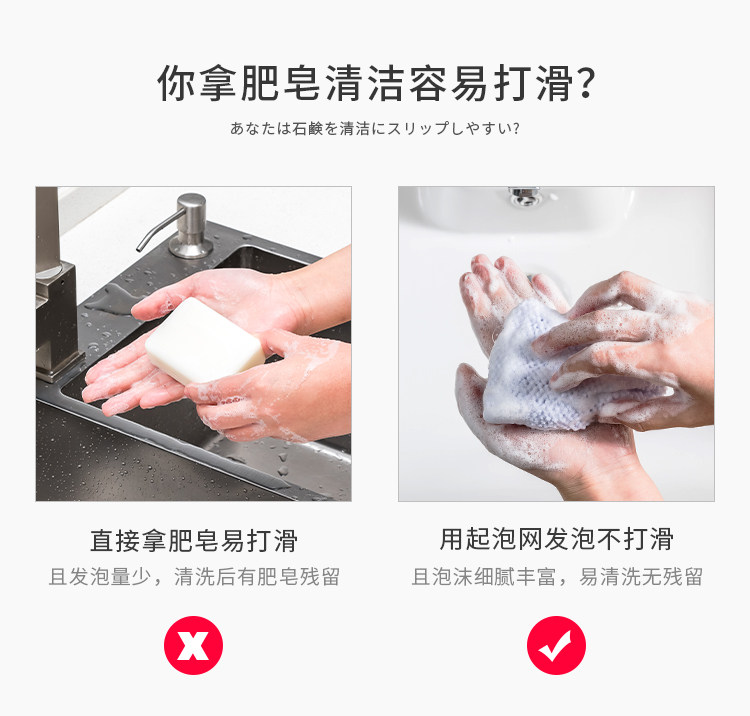 你拿肥皂清洁容易打滑?

あなたは石鹸を清洁にスリップしやすい?

直接拿肥皂易打滑

且发泡量少，清洗后有肥皂残留

用起泡网发泡不打滑

且泡沫细腻丰富，易清洗无残留