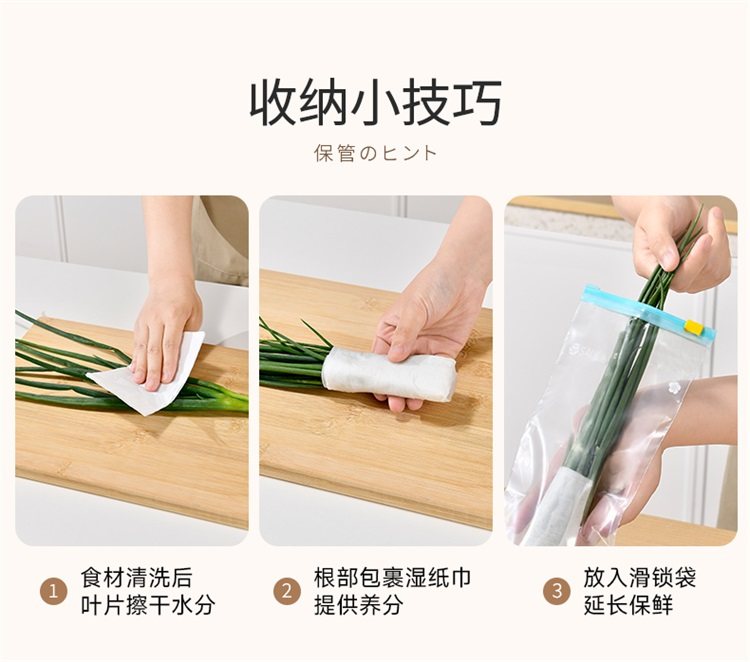 收纳小技巧

保管のヒント

1 食材清洗后 叶片擦干水分

2 根部包裹湿纸巾 提供养分

3 放入滑锁袋 延长保鲜