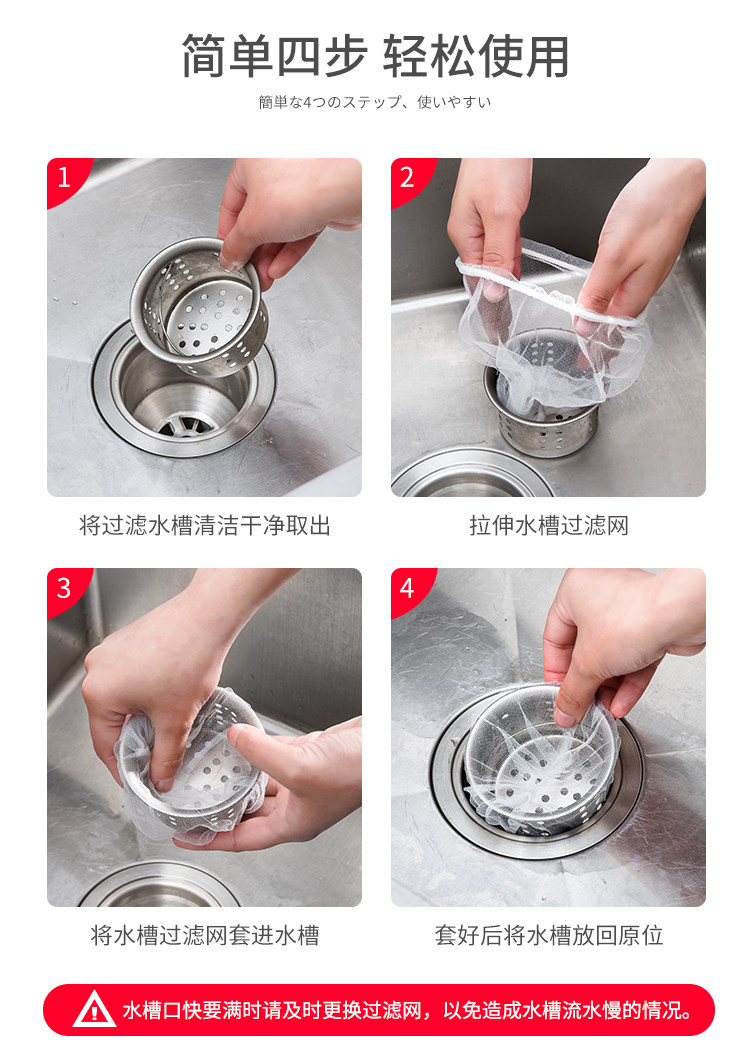 简单四步 轻松使用

簡単な4つのステップ、使いやすい

1

将过滤水槽清洁干净取出

2

拉伸水槽过滤网

3

将水槽过滤网套进水槽

4

套好后将水槽放回原位

水槽口快要满时请及时更换过滤网，以免造成水槽流水慢的情况。