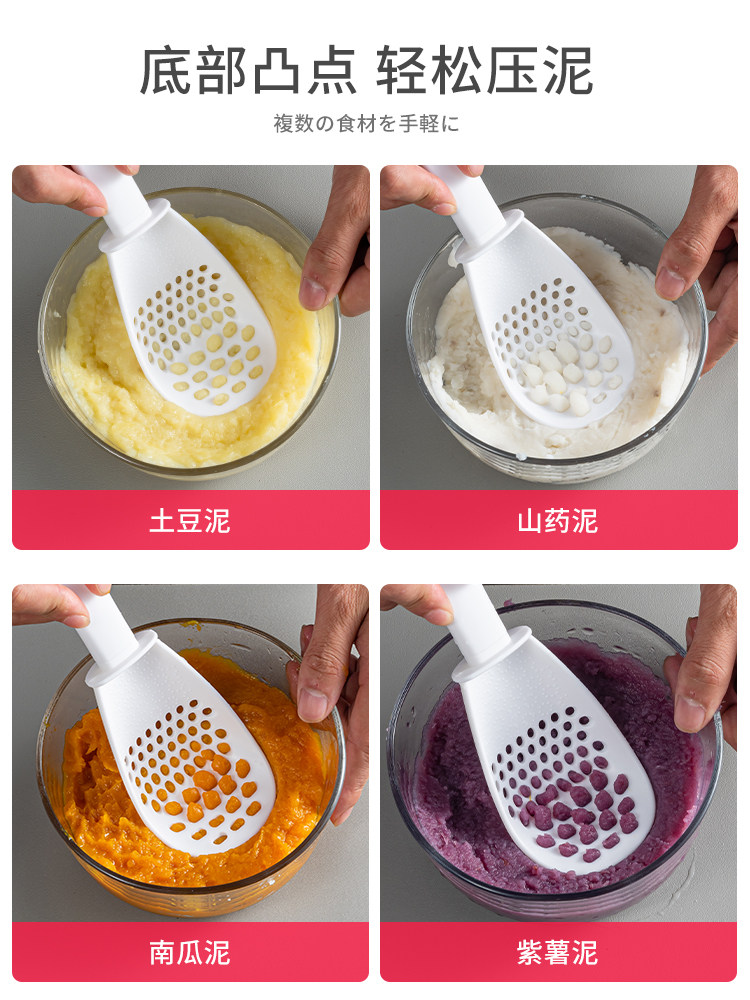 底部凸点 轻松压泥

複数の食材を手軽に

土豆泥

山药泥

南瓜泥

紫薯泥