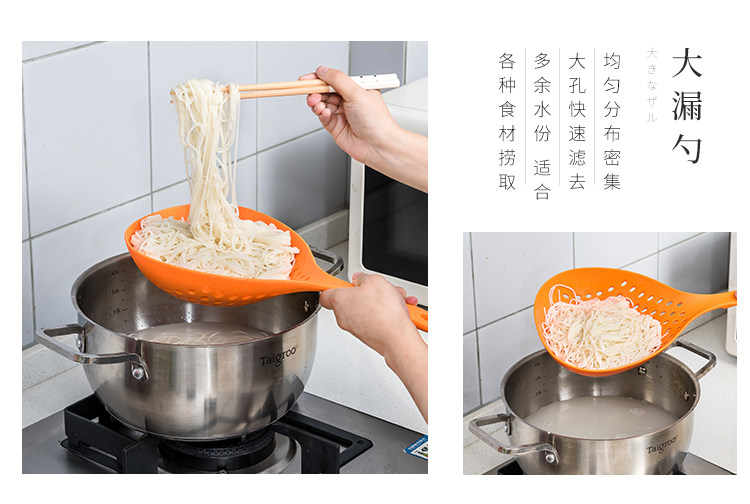 大漏勺

大きなザル

均匀分布密集

大孔快速滤去

多余水份 适合

各种食材捞取

Taigroo

Taigroo