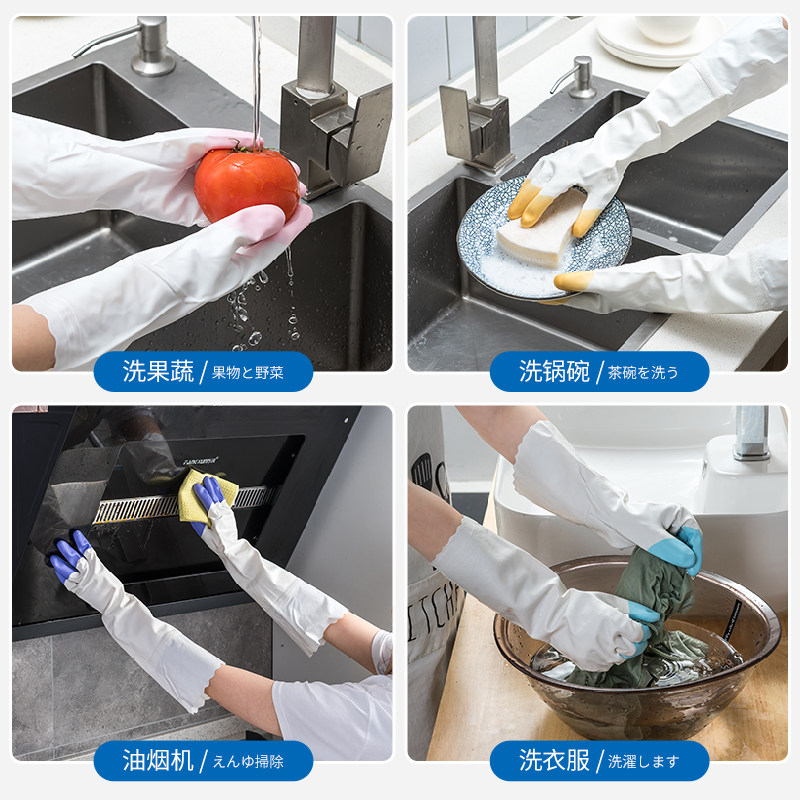 洗果蔬 / 果物と野菜

洗锅碗 / 茶碗を洗う

油烟机 / えんゆ掃除

洗衣服 / 洗濯します