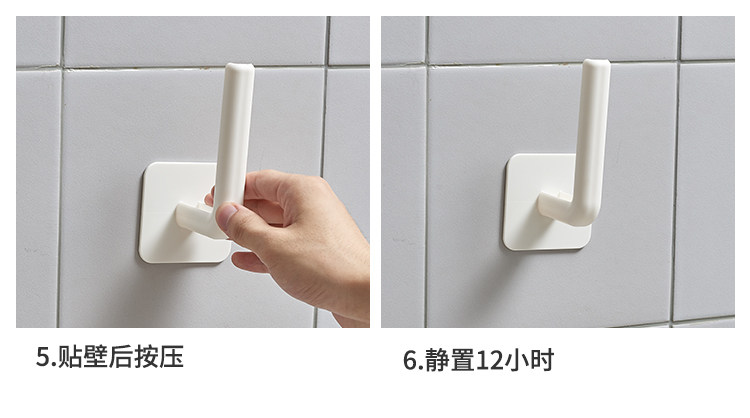 5.贴壁后按压

6.静置12小时