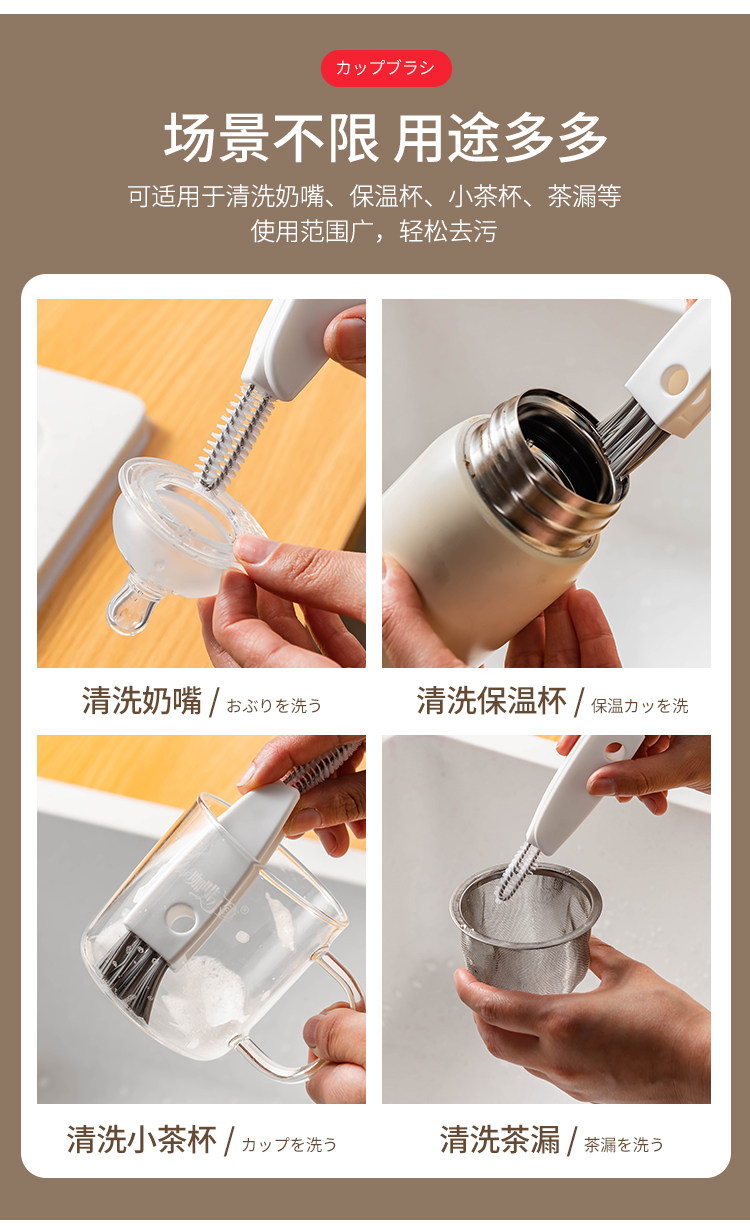 カップブラシ

场景不限 用途多多

可适用于清洗奶嘴、保温杯、小茶杯、茶漏等
使用范围广，轻松去污

清洗奶嘴 / おぶりを洗う

清洗保温杯 / 保温カッを洗

清洗小茶杯 / カップを洗う

清洗茶漏 / 茶漏を洗う