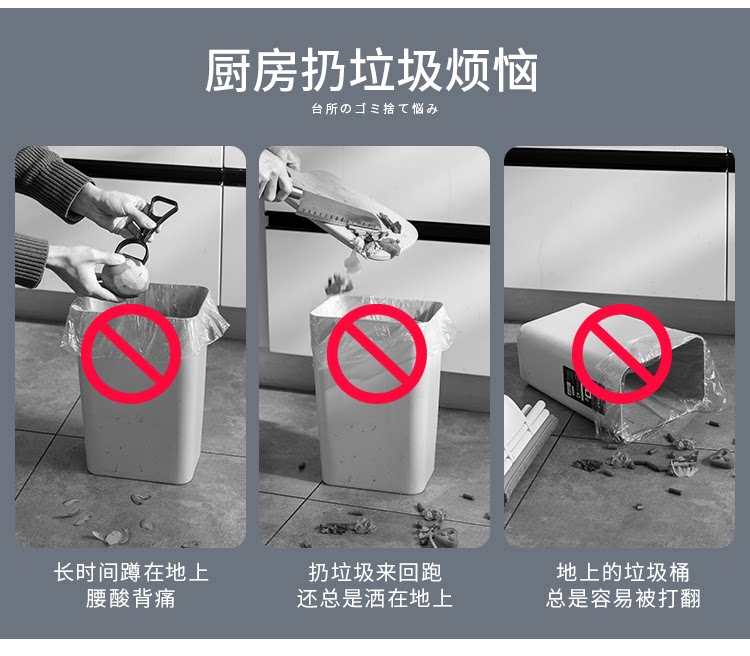 厨房扔垃圾烦恼

台所のゴミ捨て悩み

长时间蹲在地上
腰酸背痛

扔垃圾来回跑
还总是洒在地上

地上的垃圾桶
总是容易被打翻